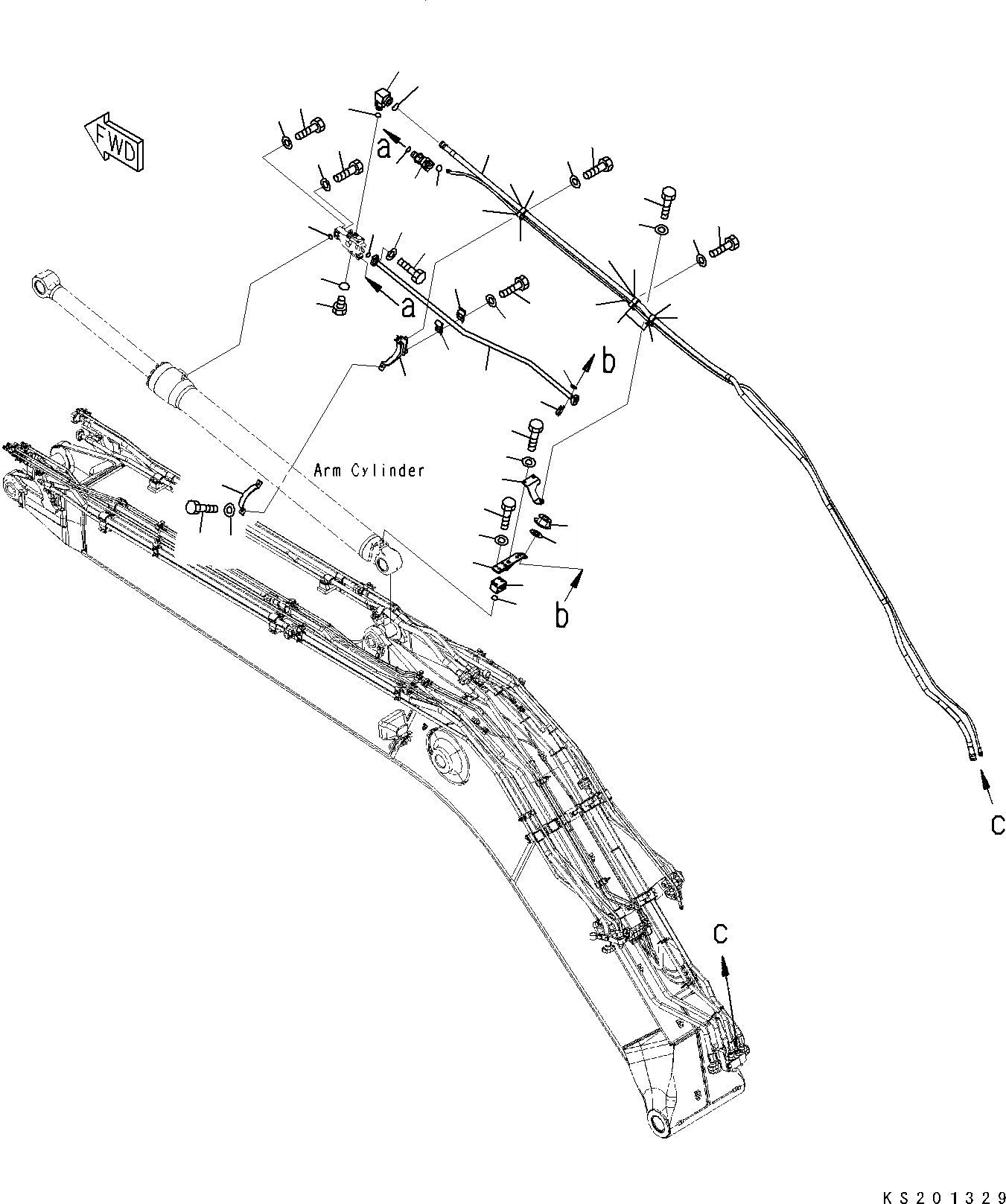 FWD

a

a

b

Arm Cylinder

b

c

c

KS201329