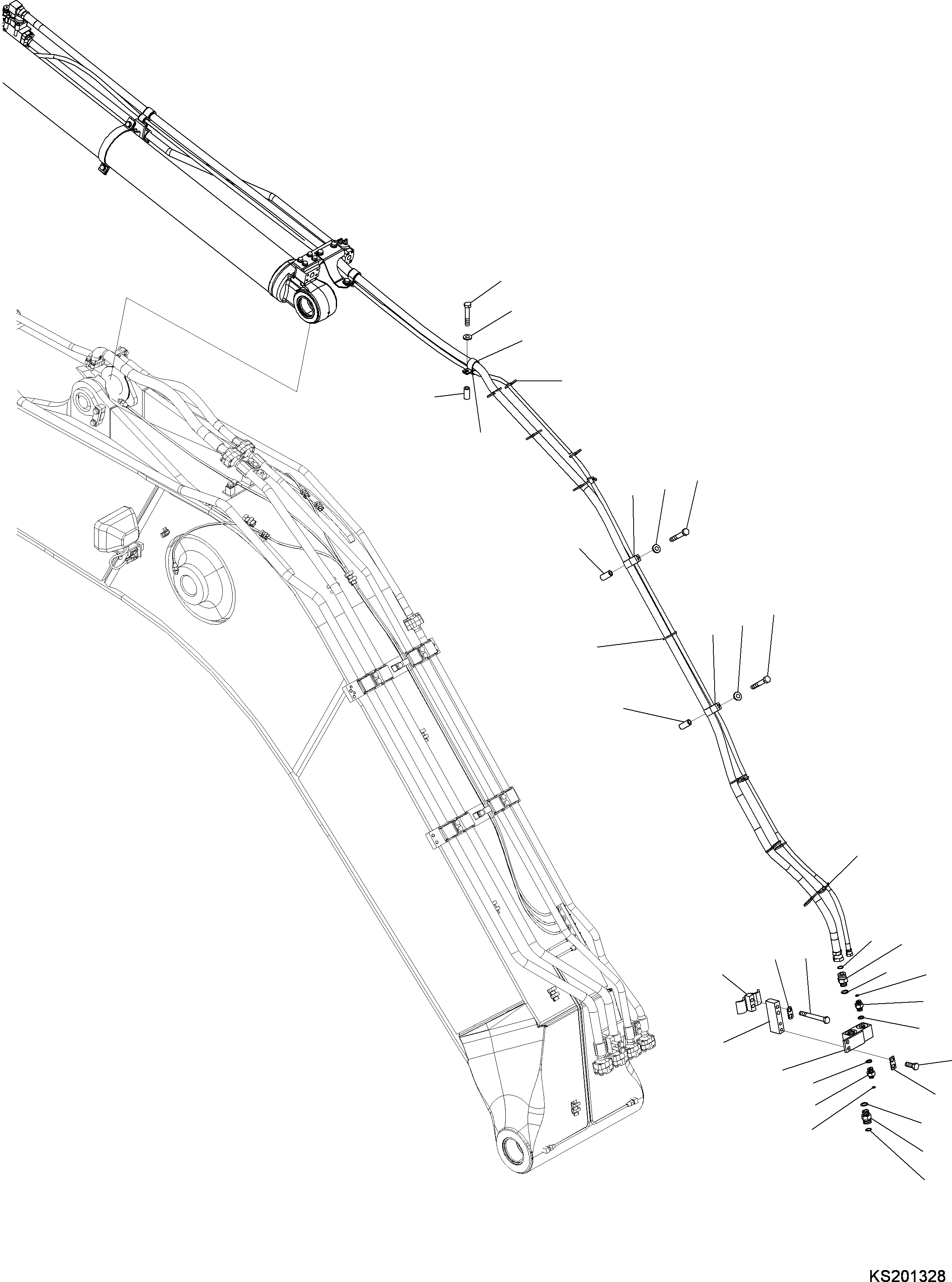 KS201328