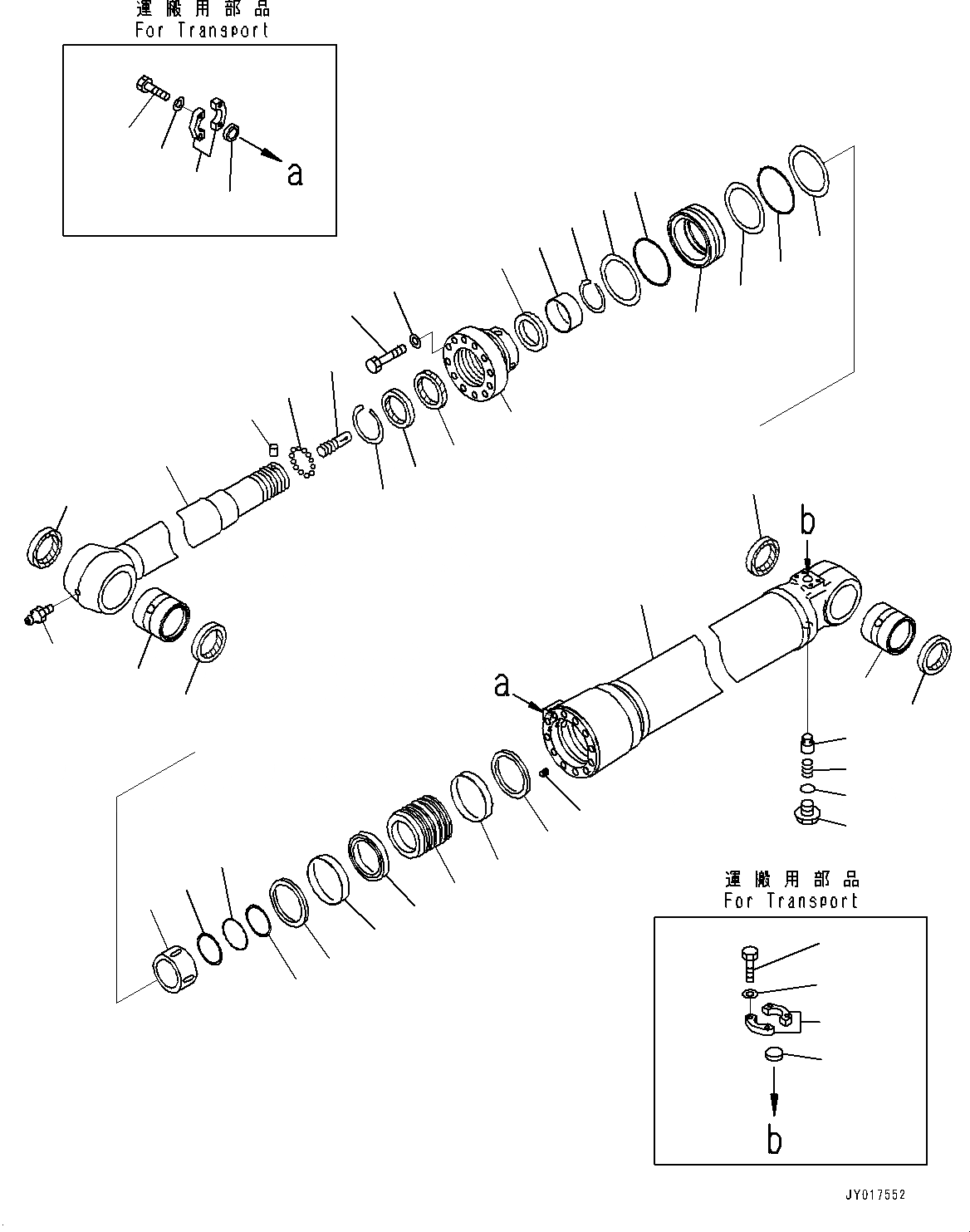 運搬用部品
For Transport

a

b

a

運搬用部品
For Transport

b

JY017552