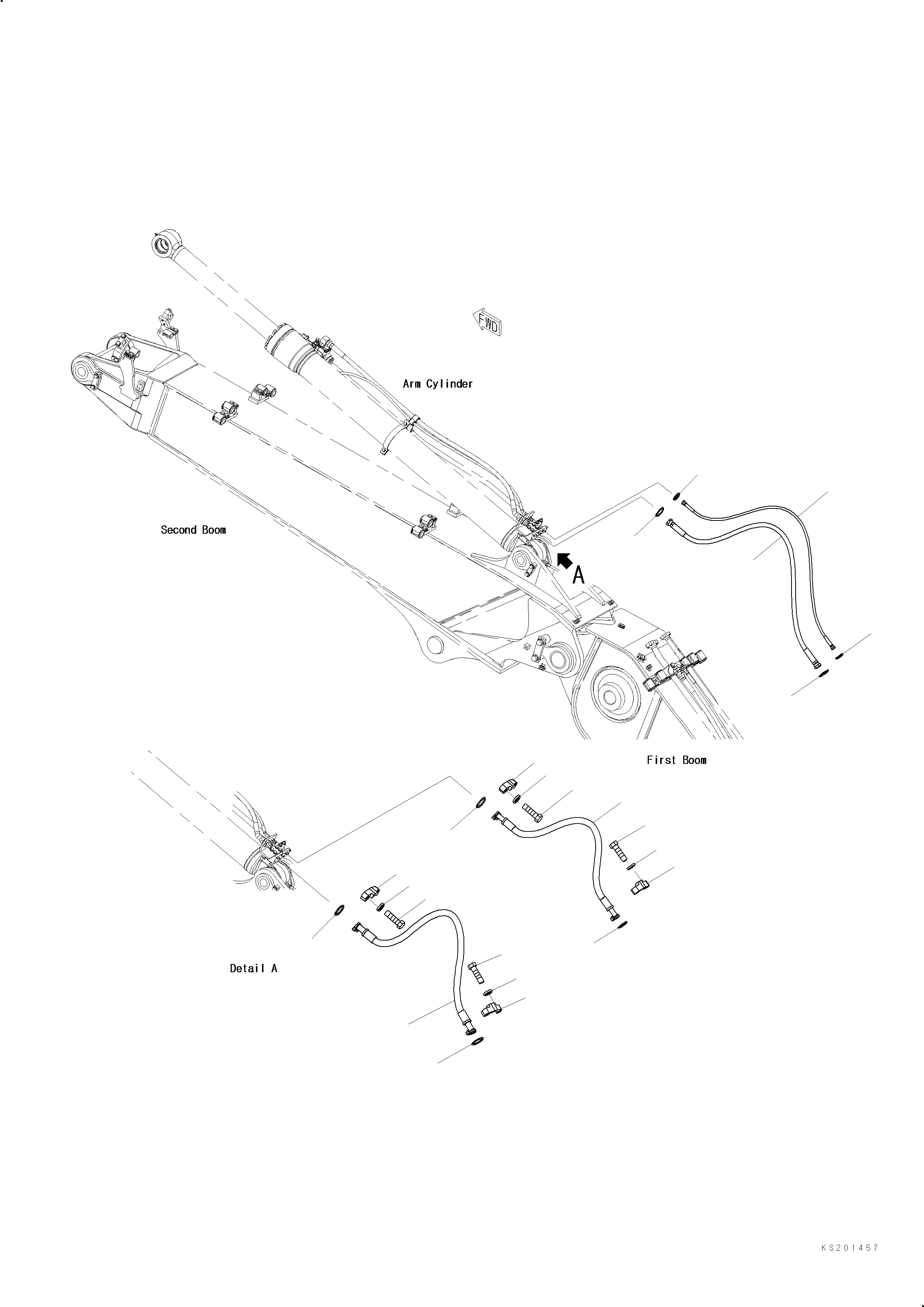 FWD

Arm Cylinder

Second Boom

A

First Boom

Detail A

KS201457