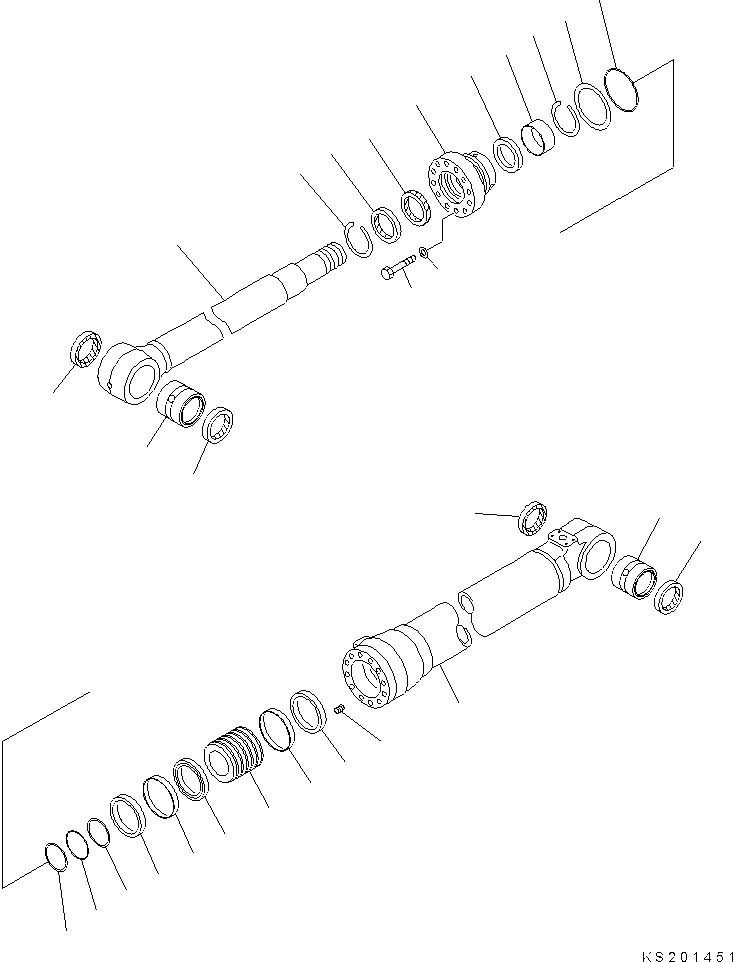 KS201451