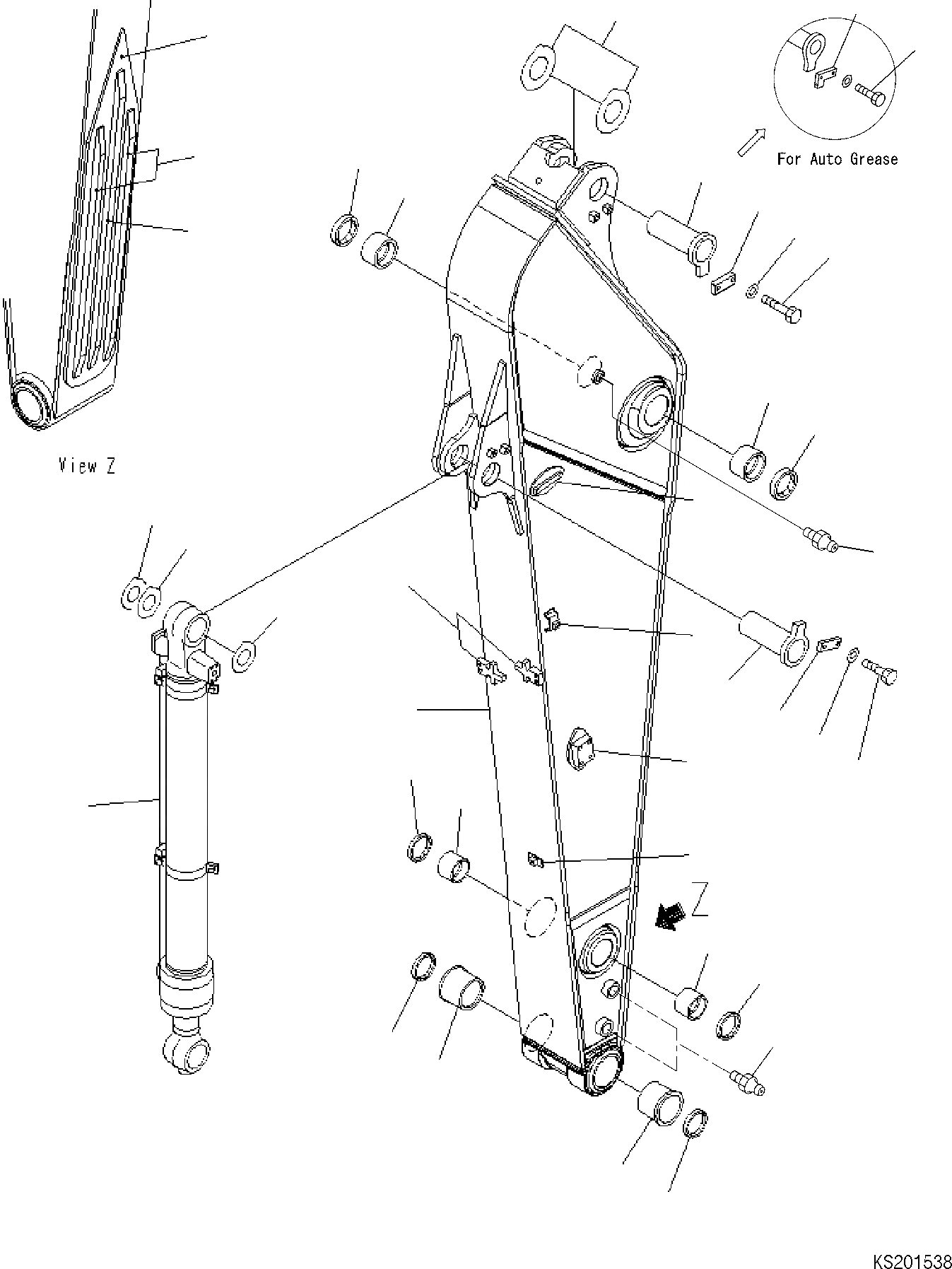 For Auto Grease

View Z

Z

KS201538