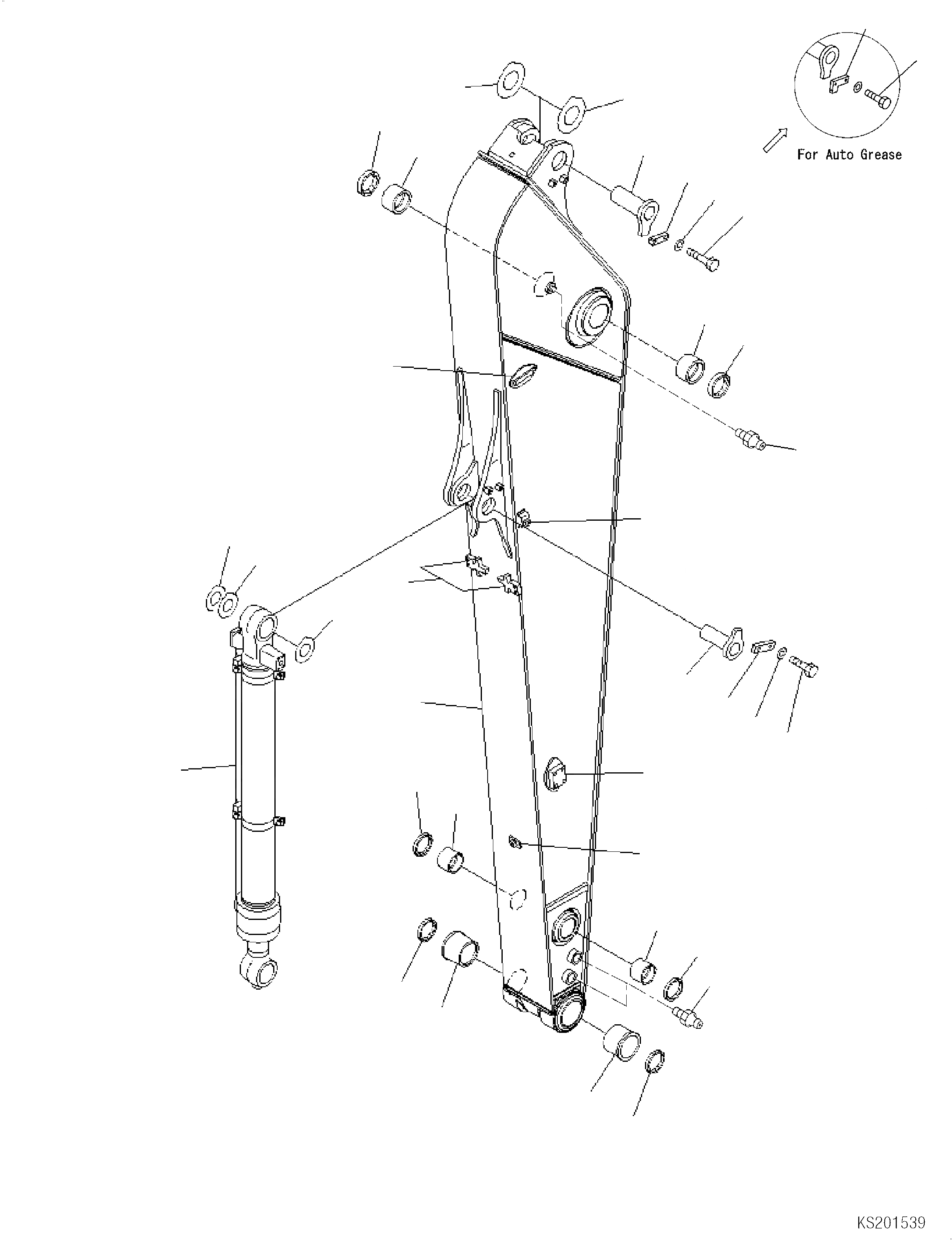 For Auto Grease

KS201539