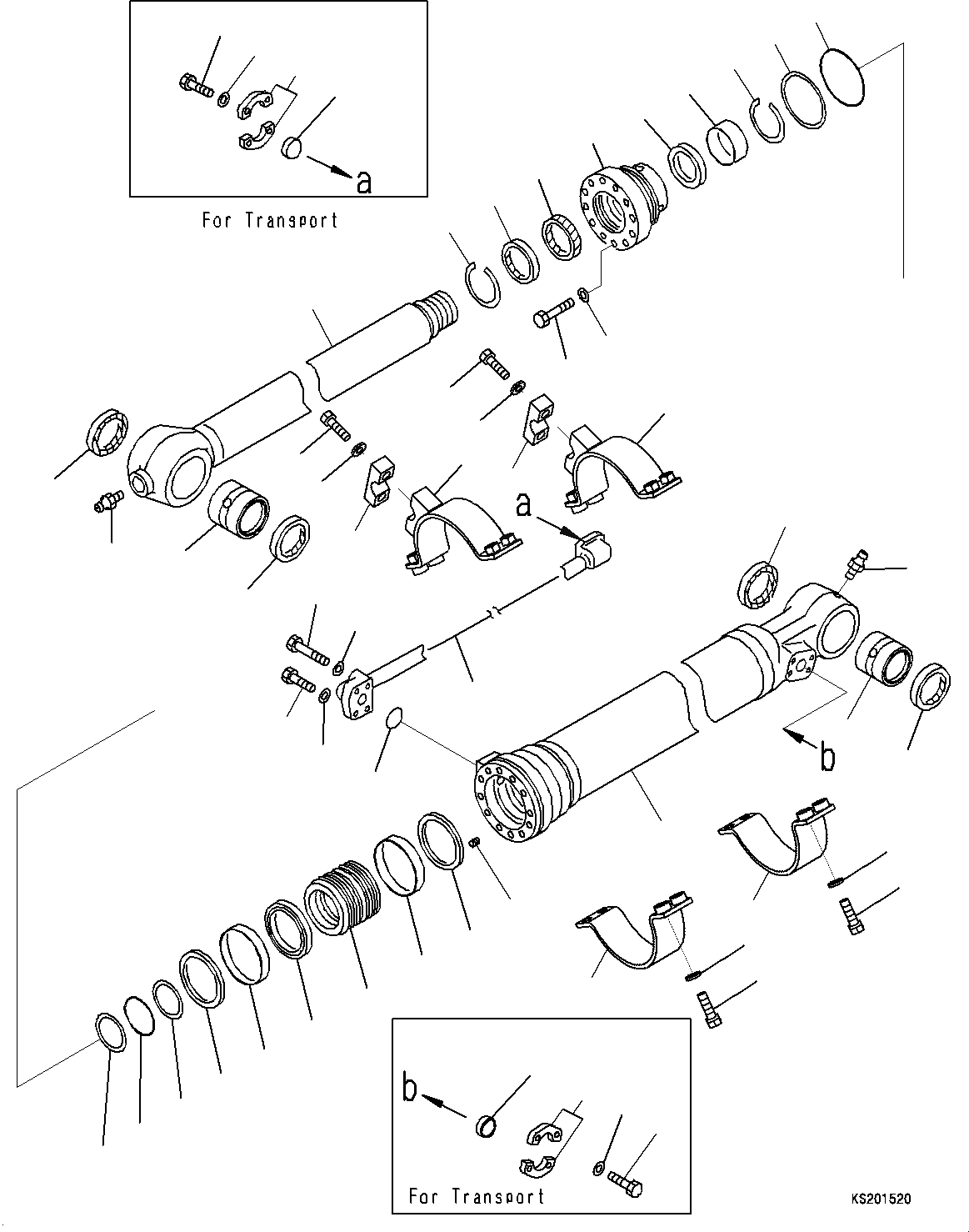 a
For Transport
a
b
b
For Transport
KS201520