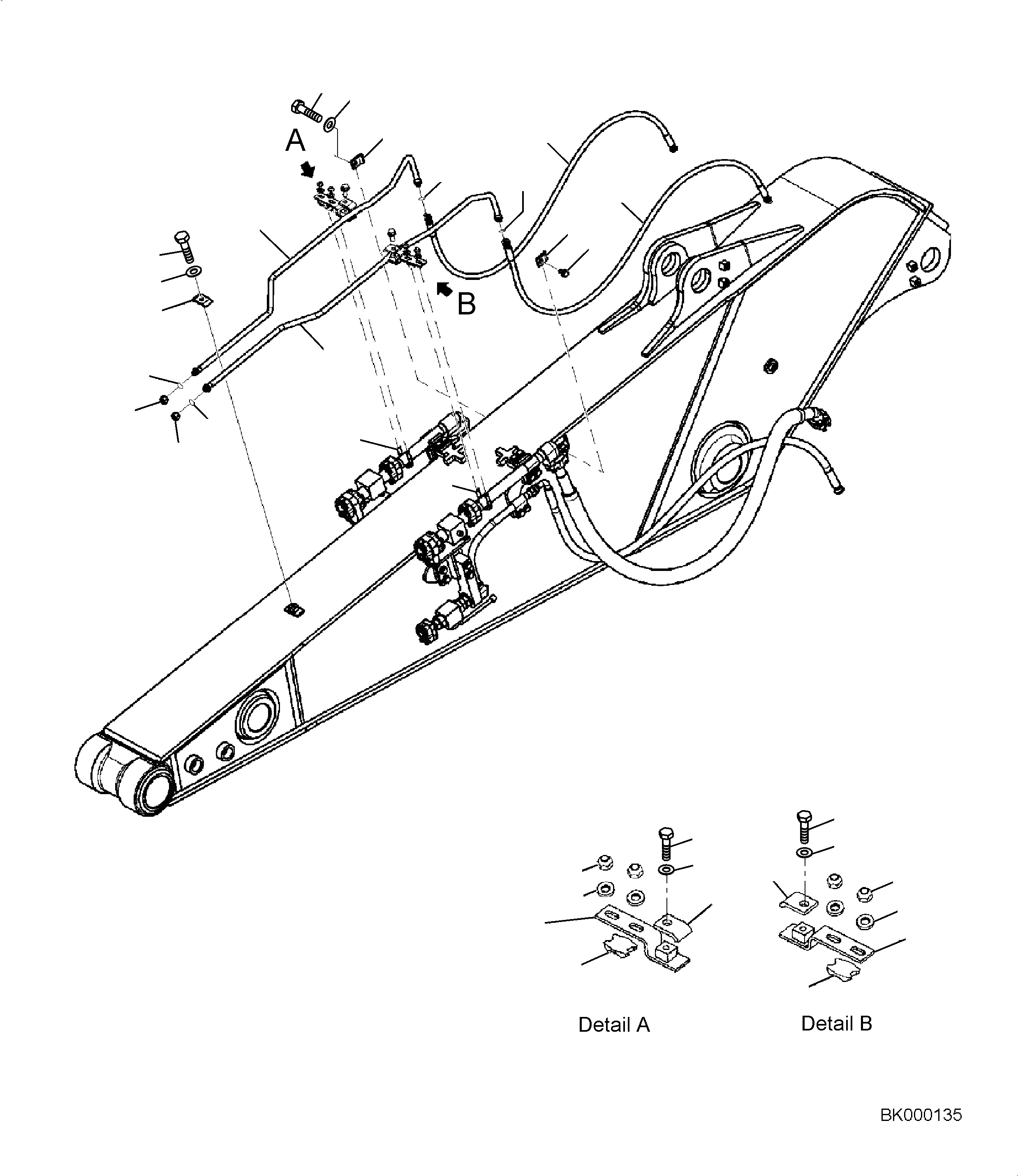 A

B

Detail A

Detail B

BK000135