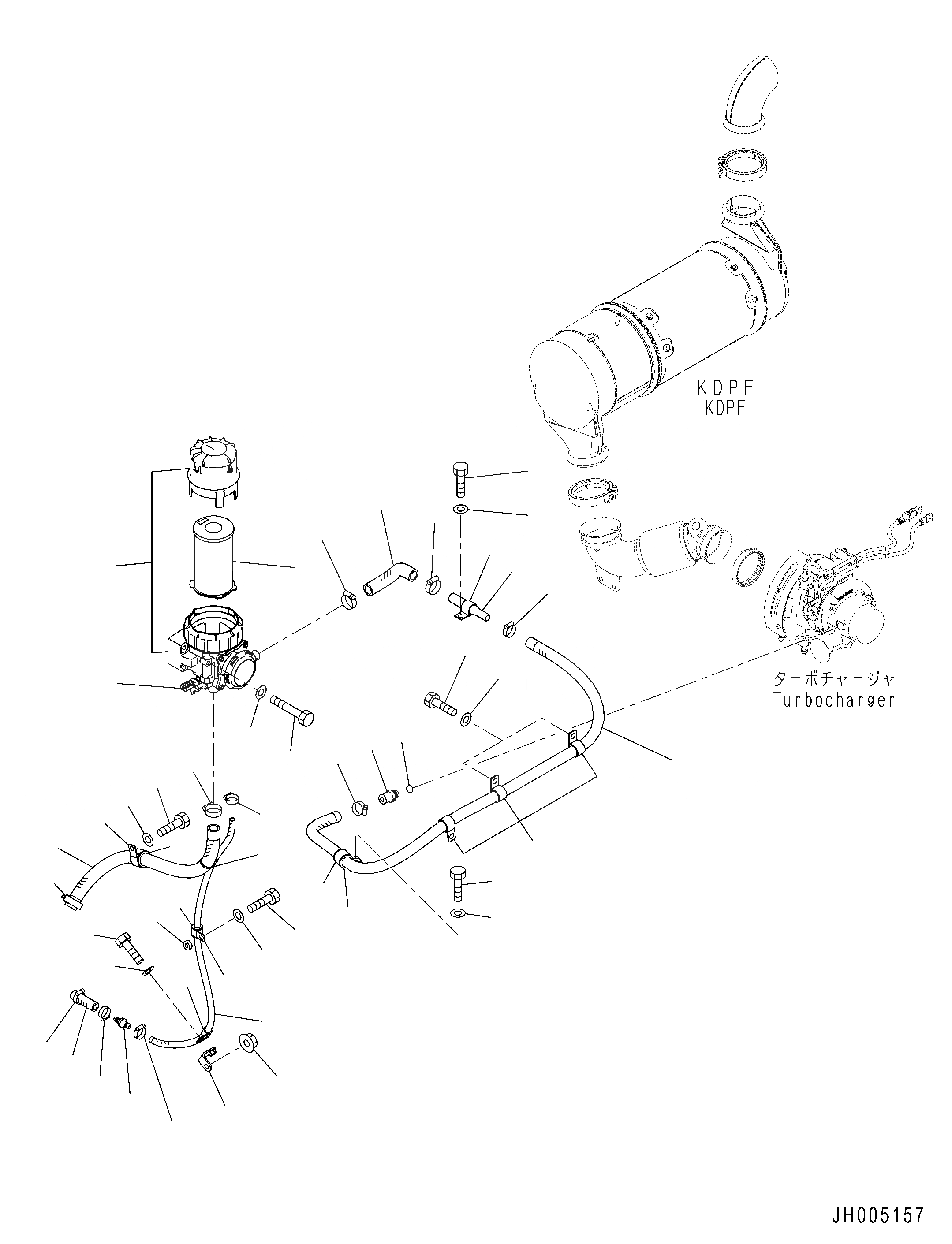 KDPF
KDPF

ターボチャージャ
Turbocharger

JH005157