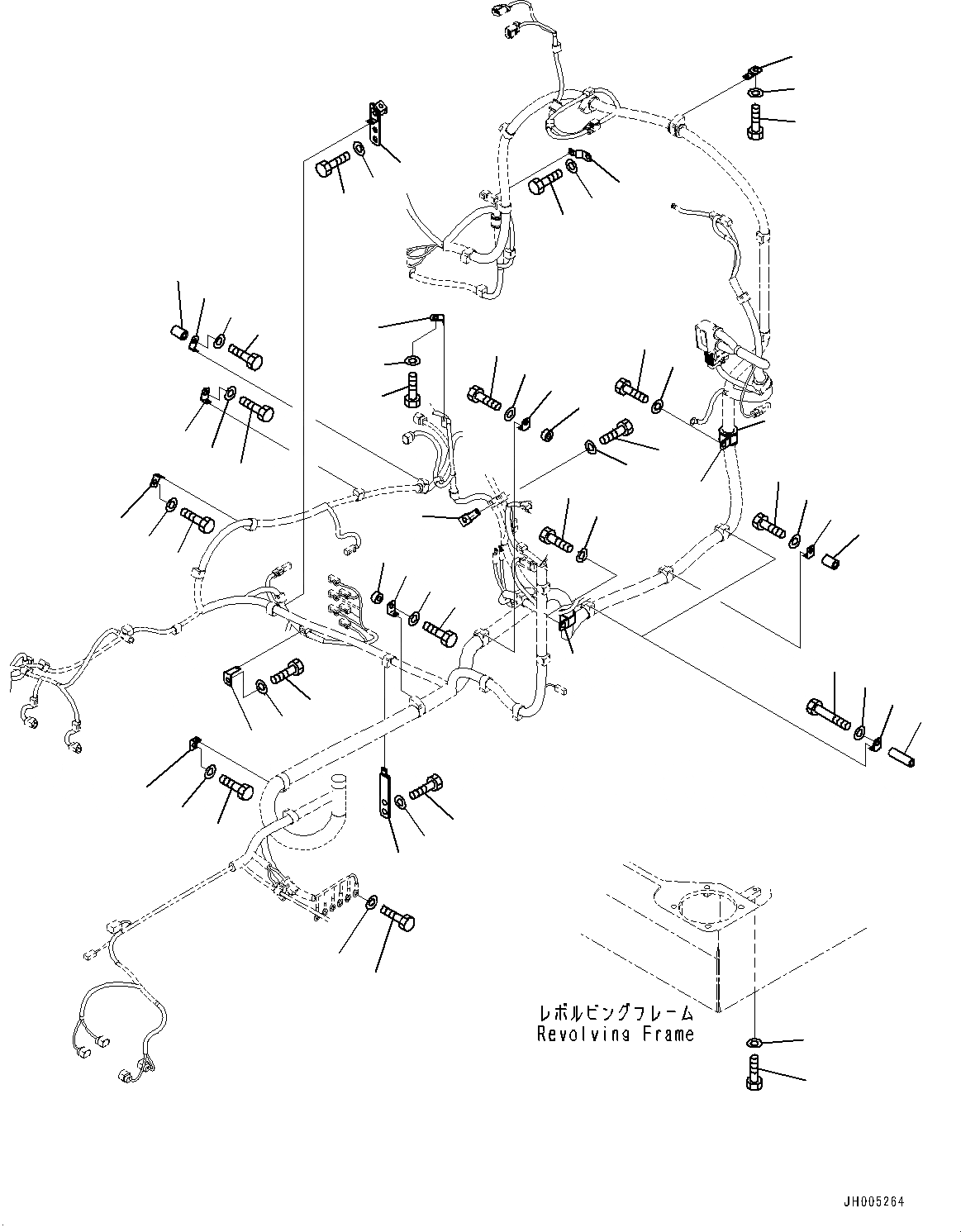 レボルビングフレーム
Revolving Frame

JH005264