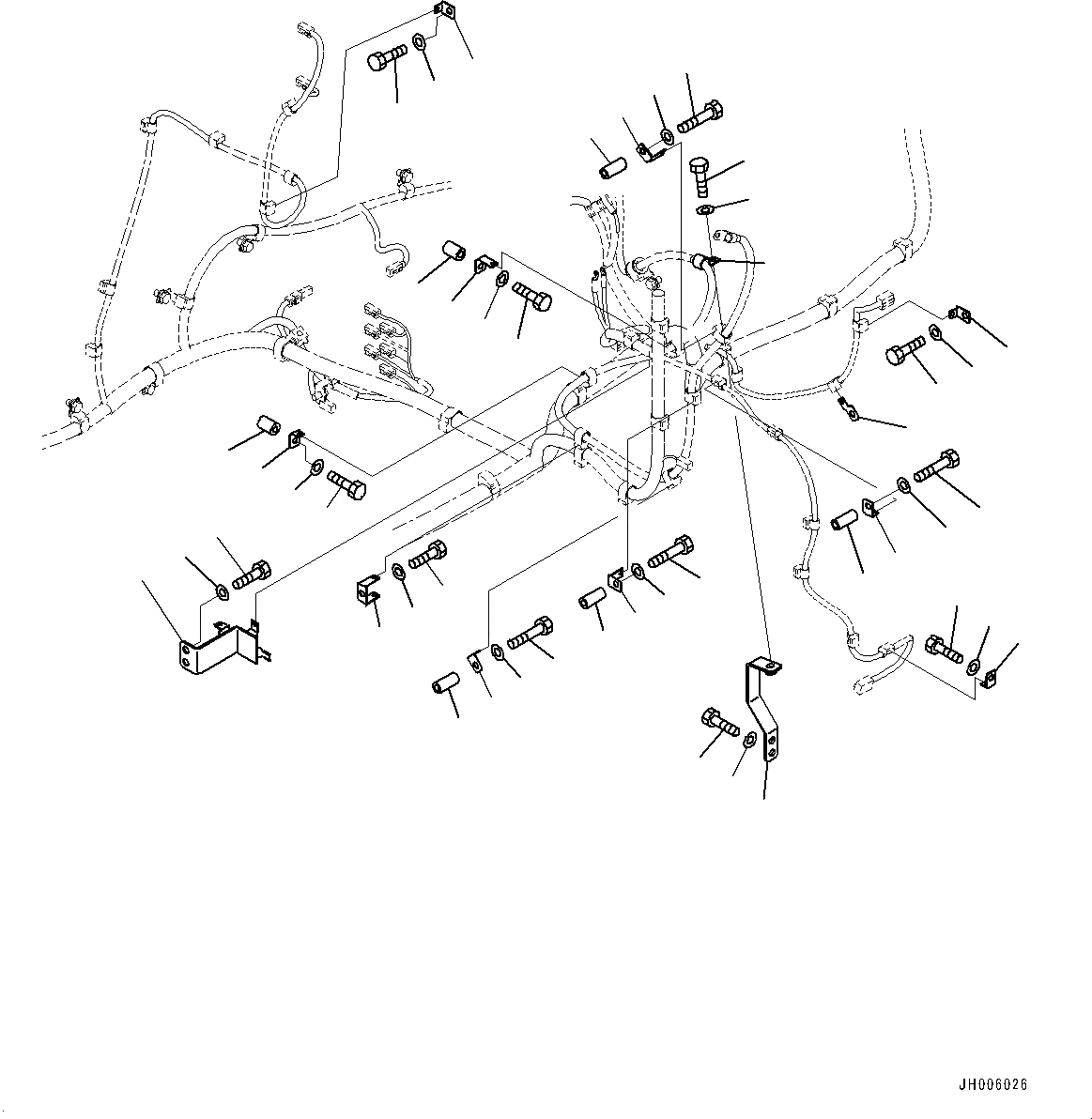 JH006026