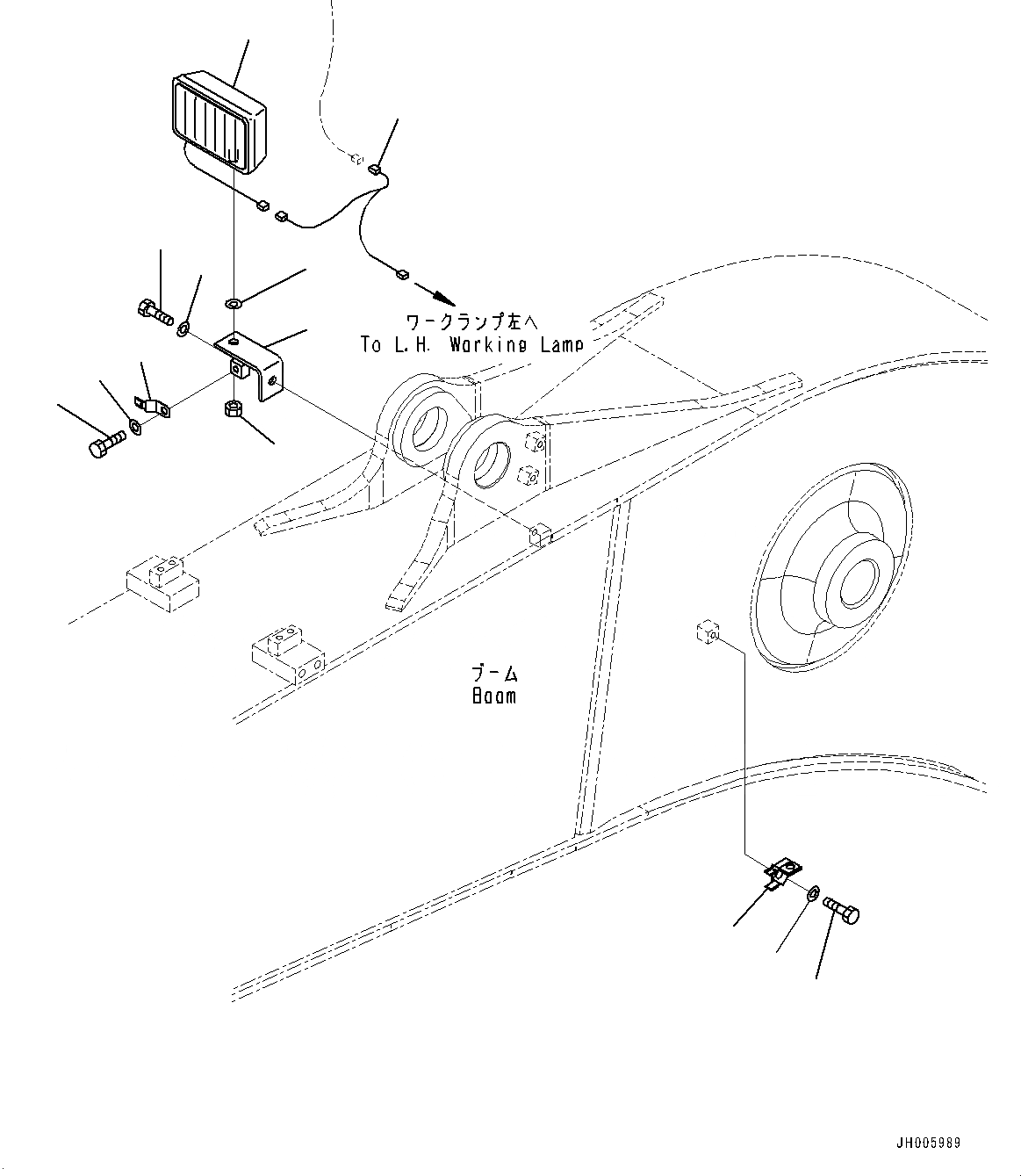 ワークランプ左へ
To L.H. Working Lamp

ブーム
Boom

JH005989