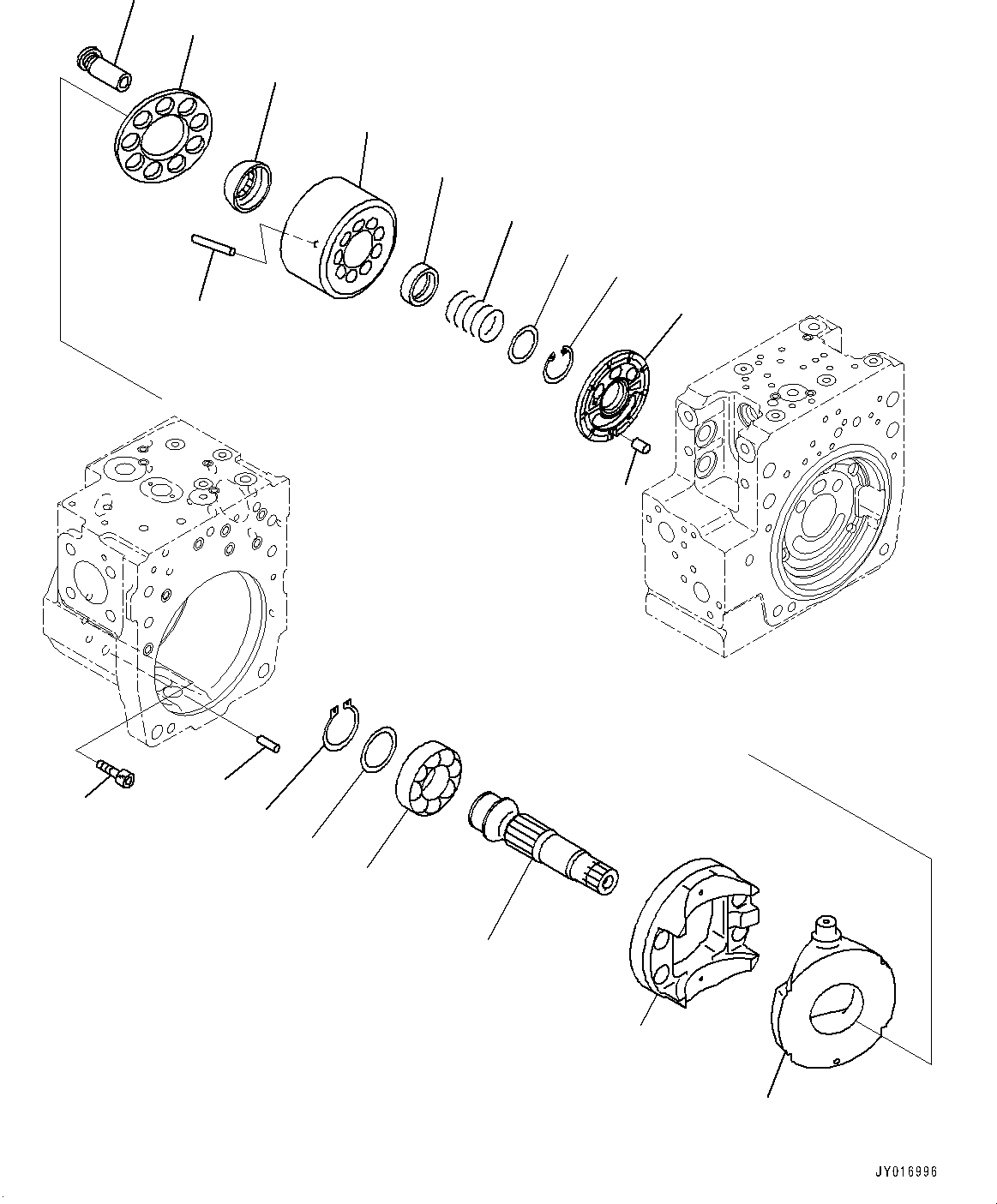 JY016996