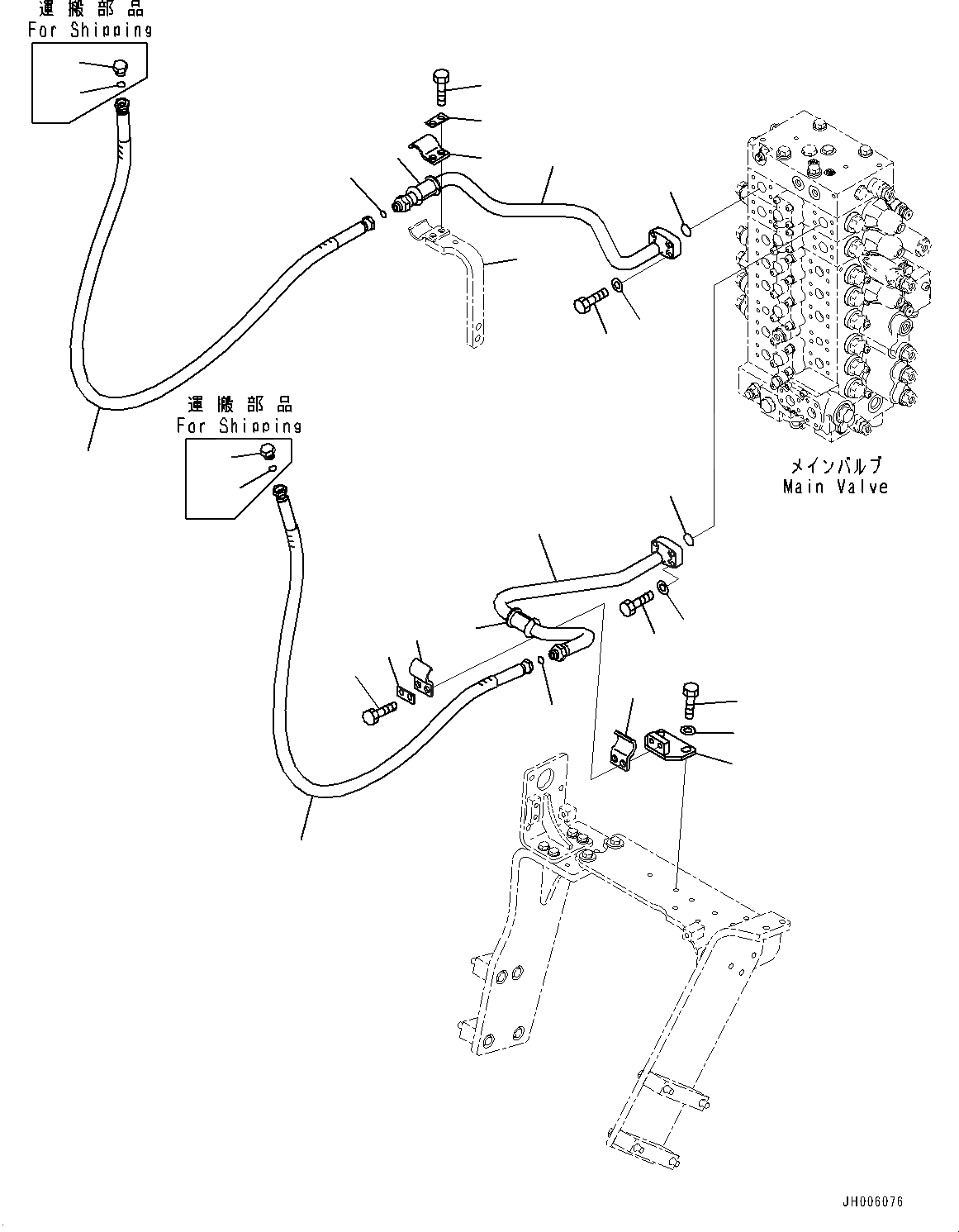 運搬部品
For Shipping

運搬部品
For Shipping

メインバルブ
Main Valve

JH006076