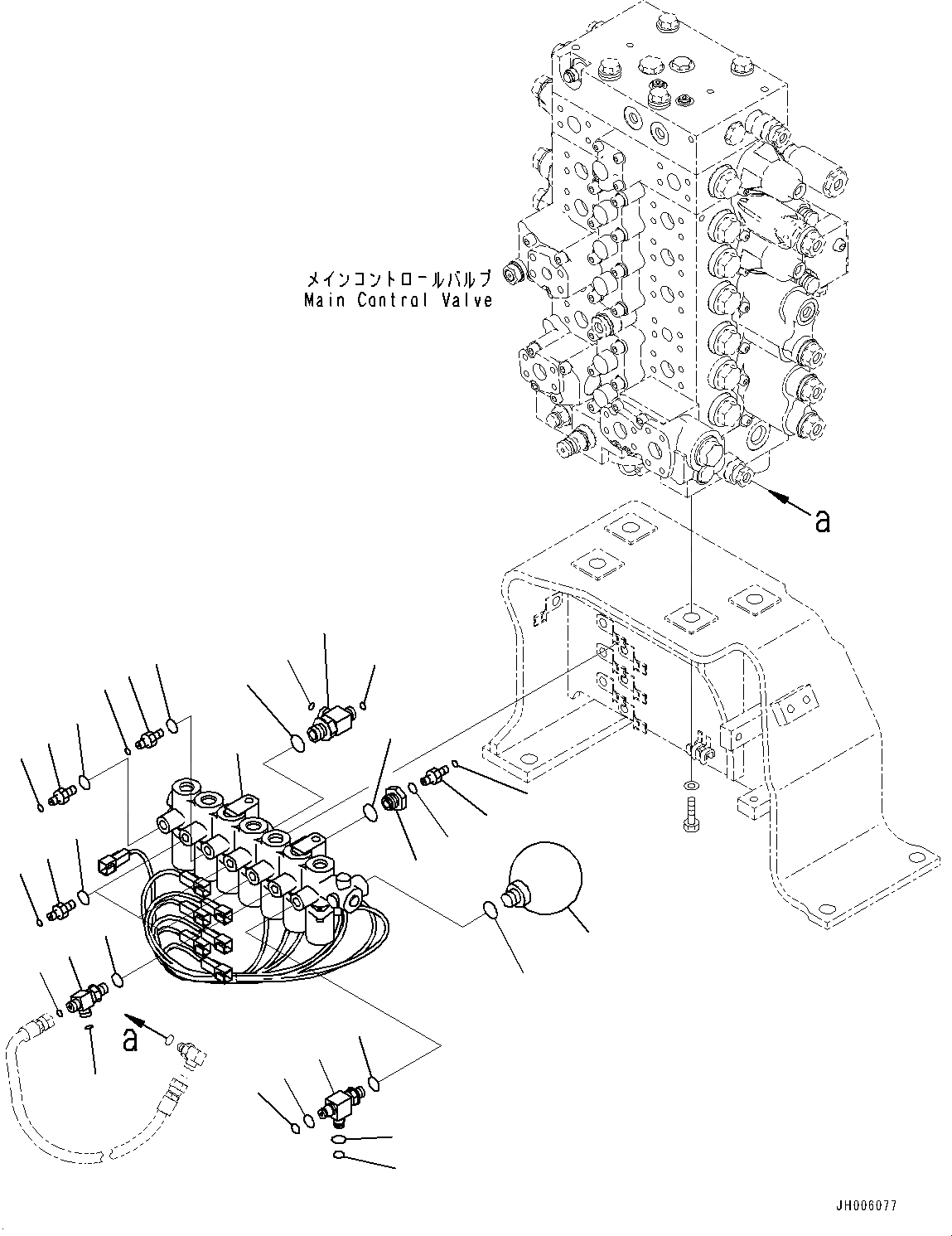 メインコントロールバルブ
Main Control Valve

a

a

JH006077