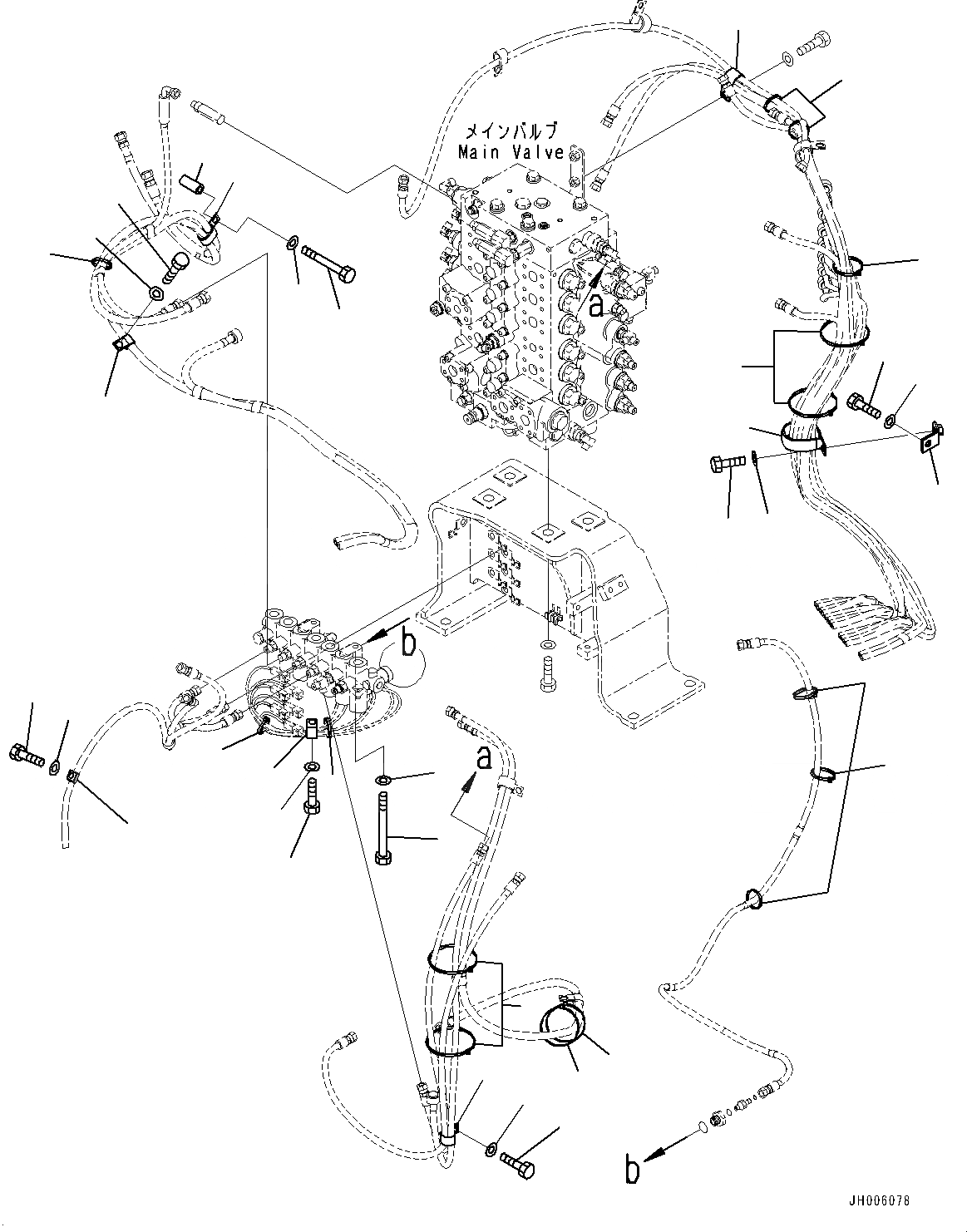 メインバルブ
Main Valve

a

b

a

b

JH006078