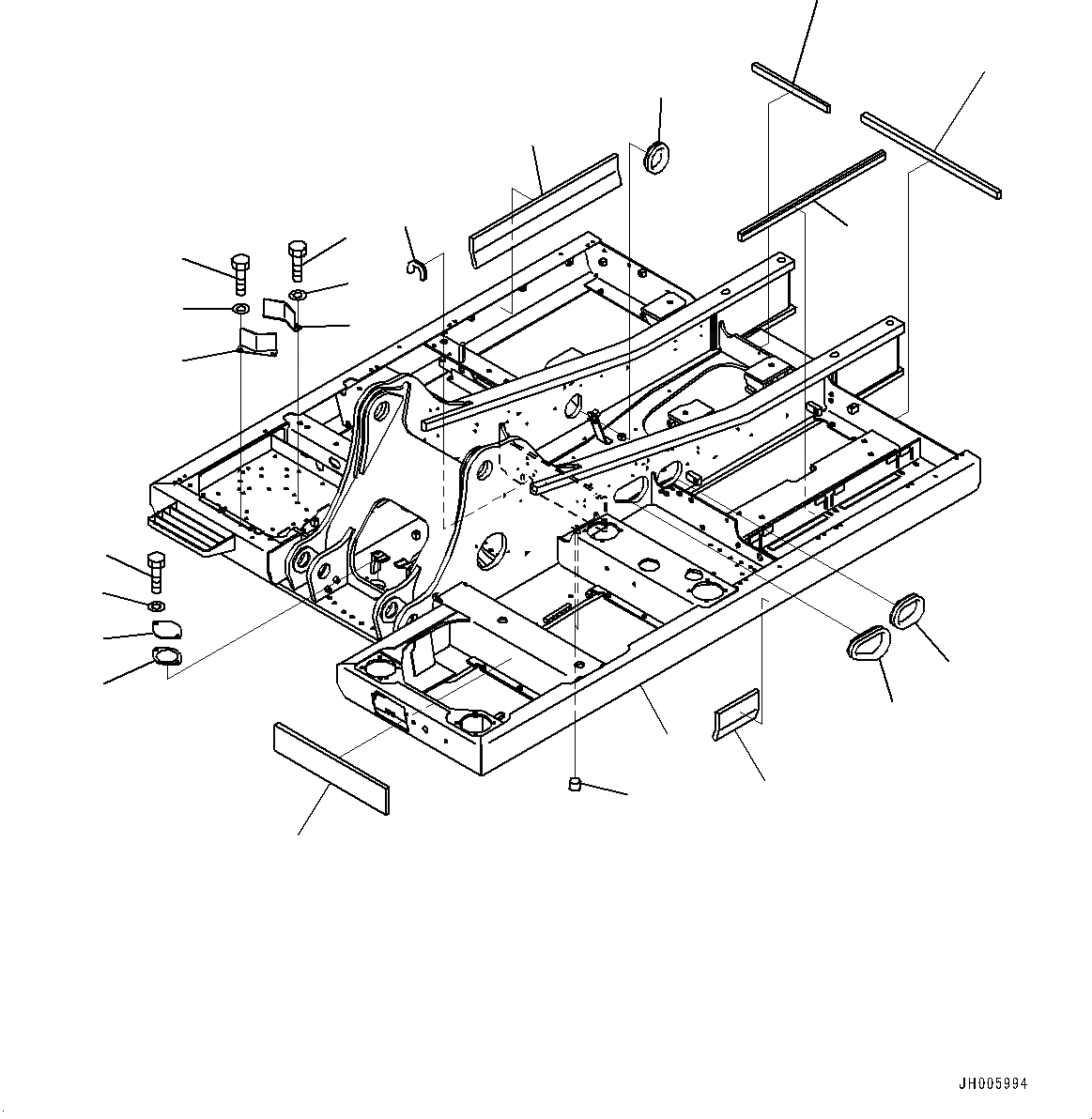 JH005994