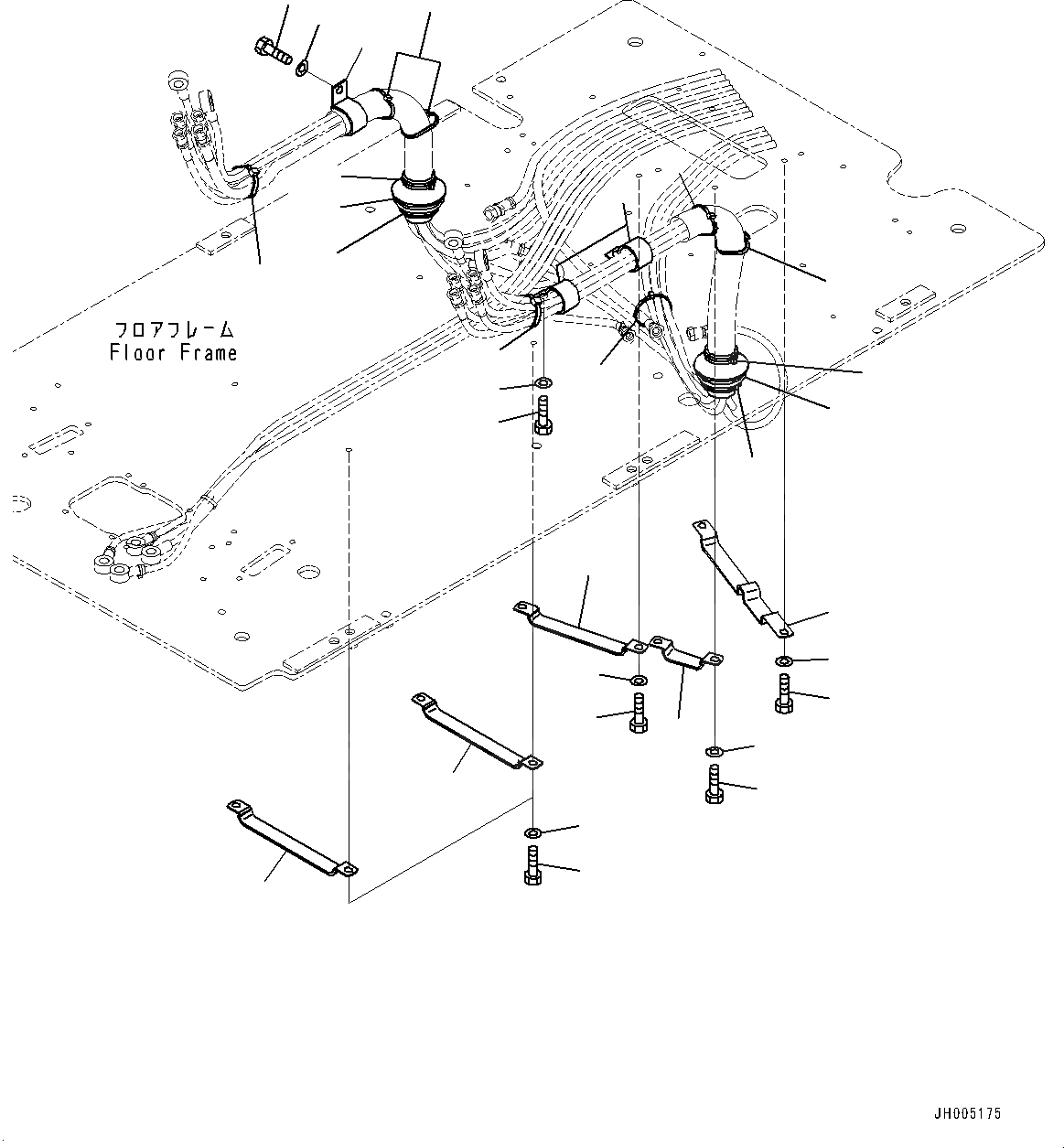 フロアフレーム
Floor Frame

JH005175