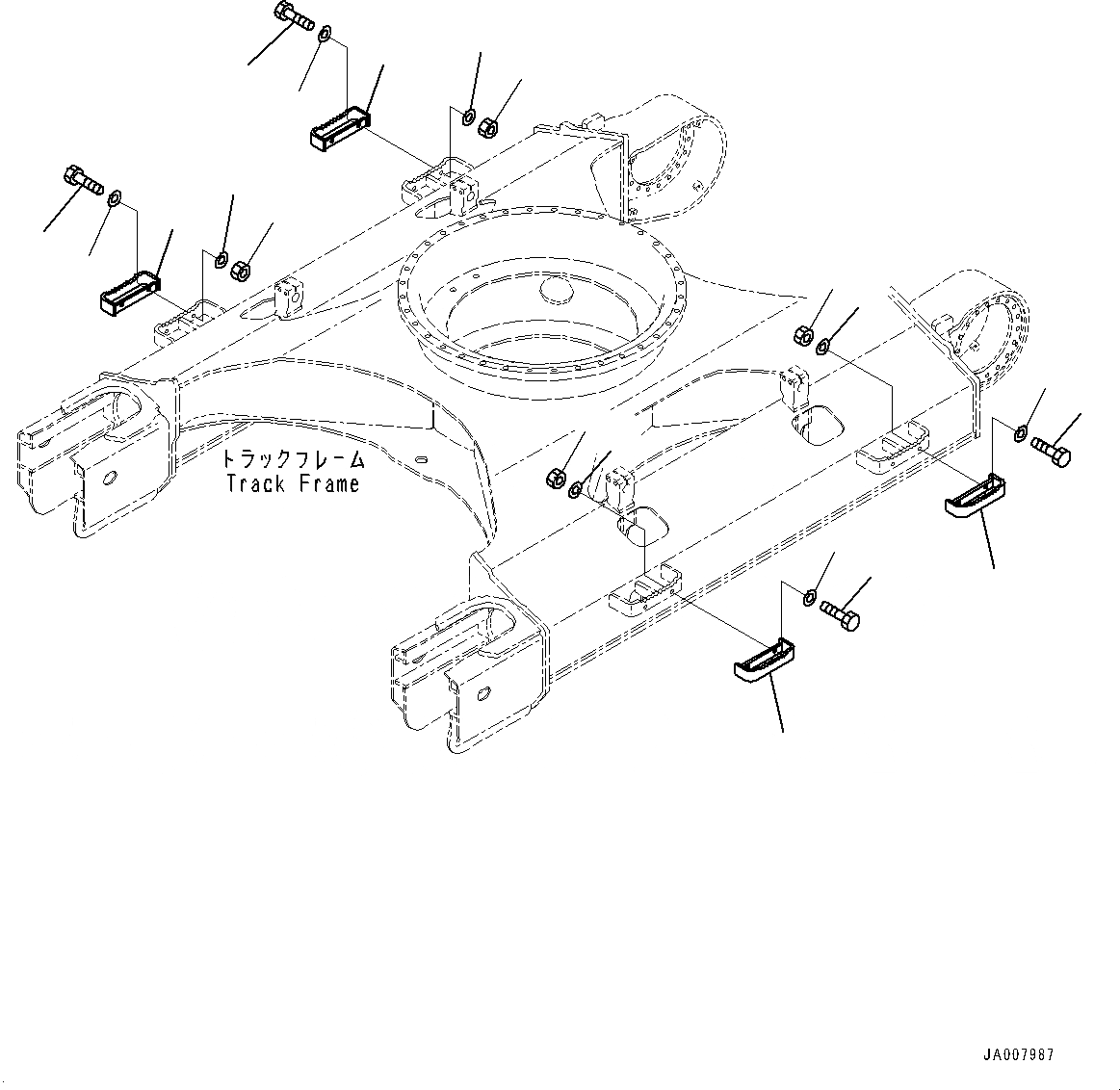 トラックフレーム
Track Frame

JA007987