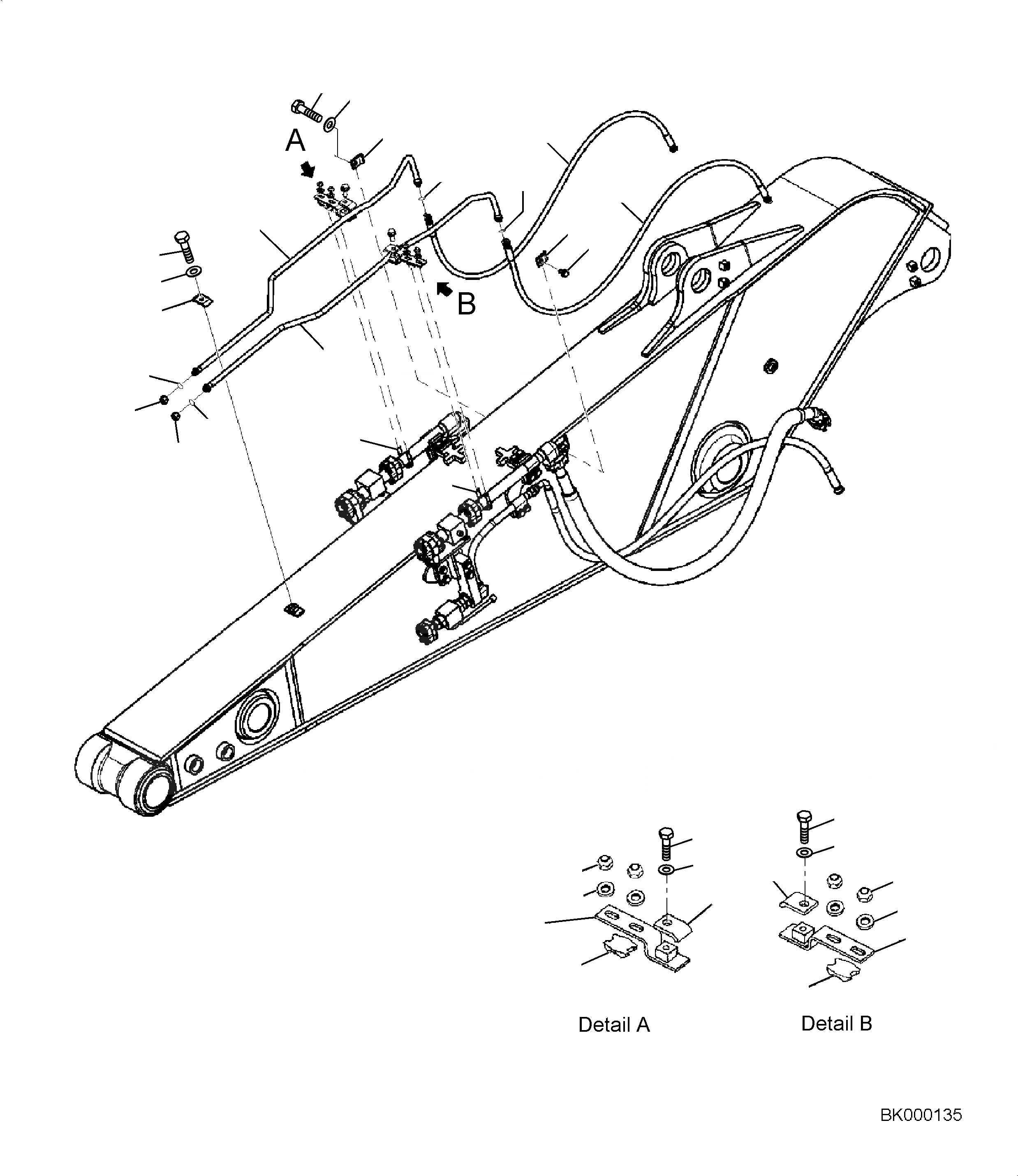 A

B

Detail A

Detail B

BK000135