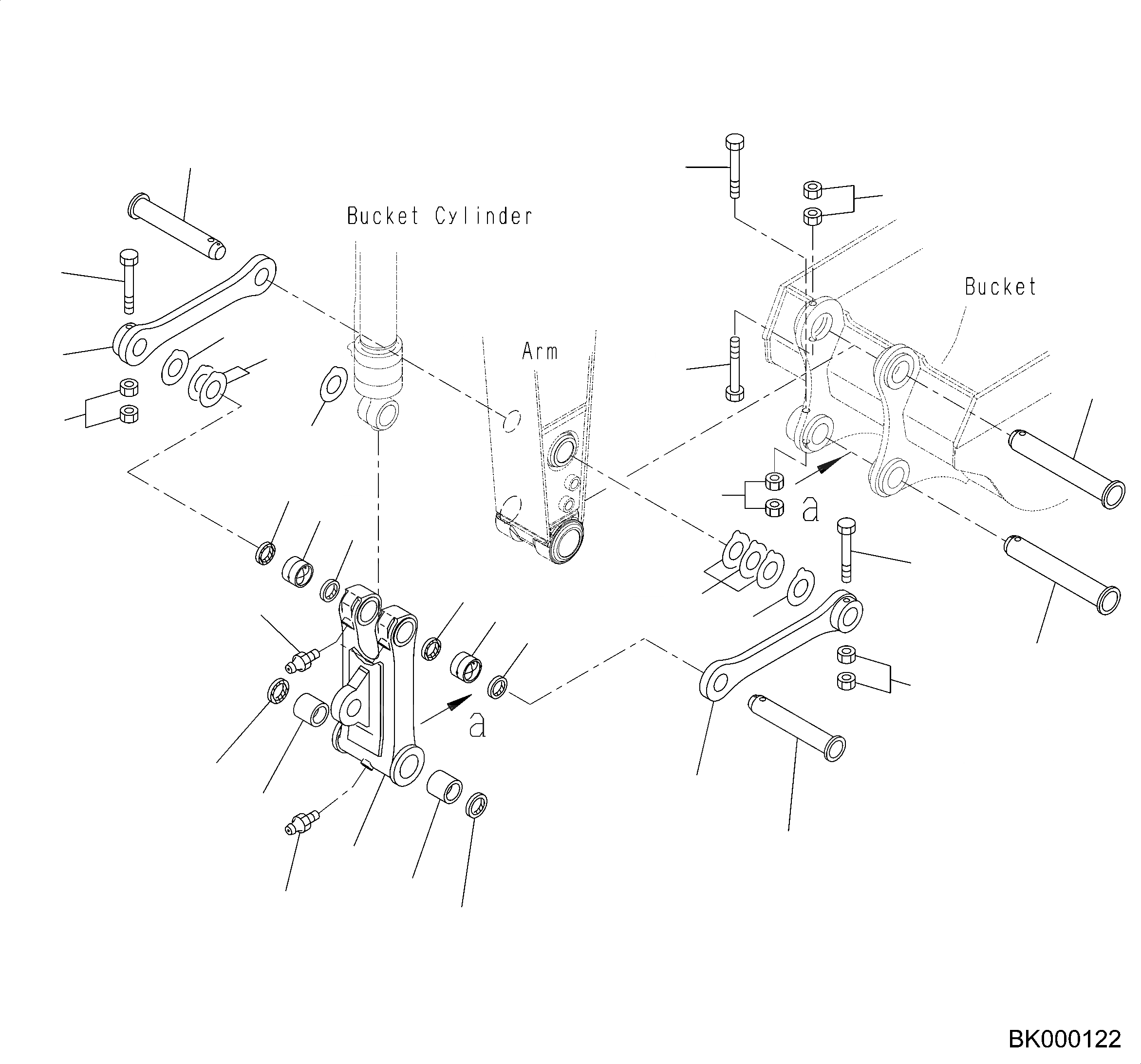 Bucket Cylinder

Bucket

Arm

a

a

BK000122