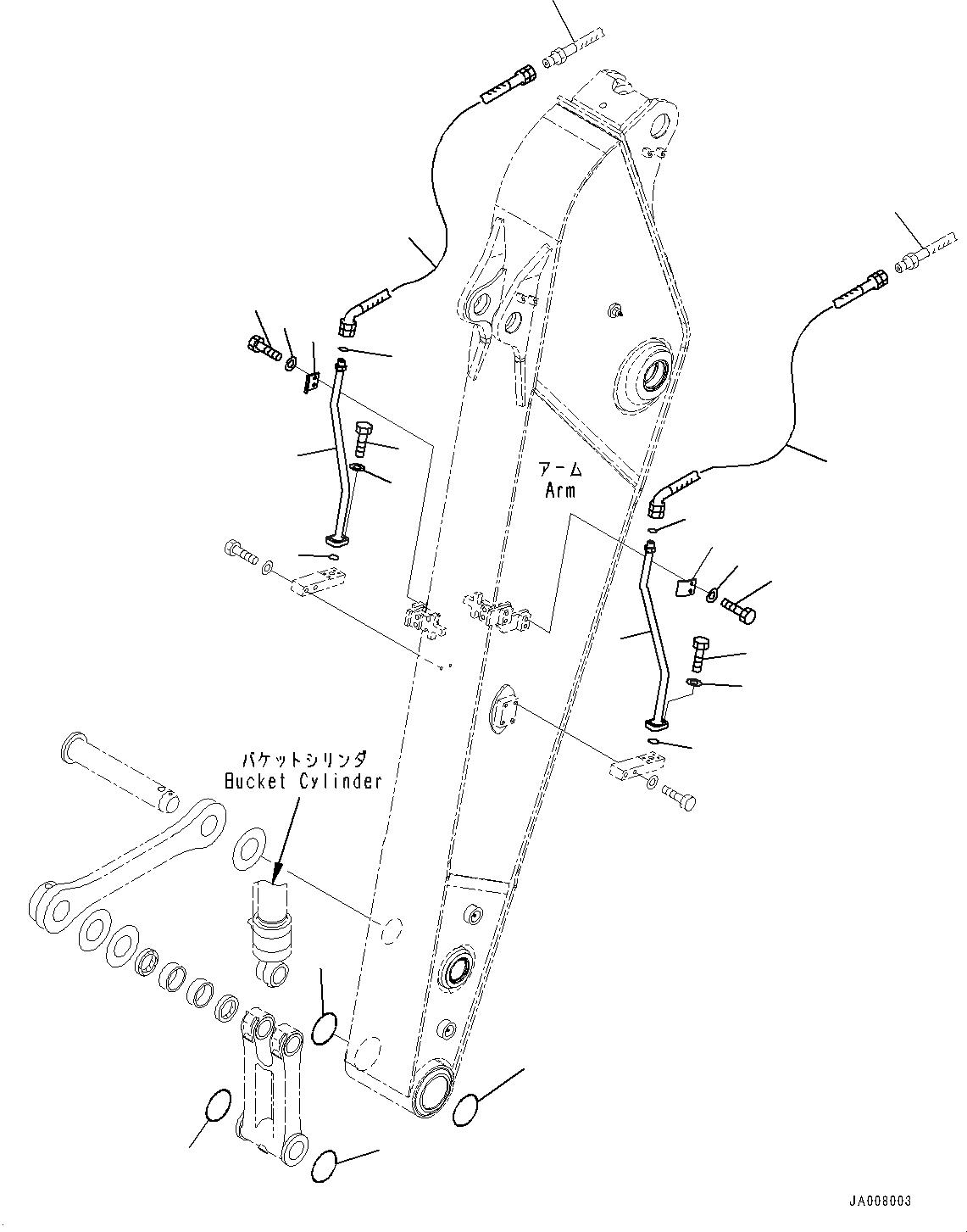 アーム
Arm

バケットシリンダ
Bucket Cylinder

JA008003