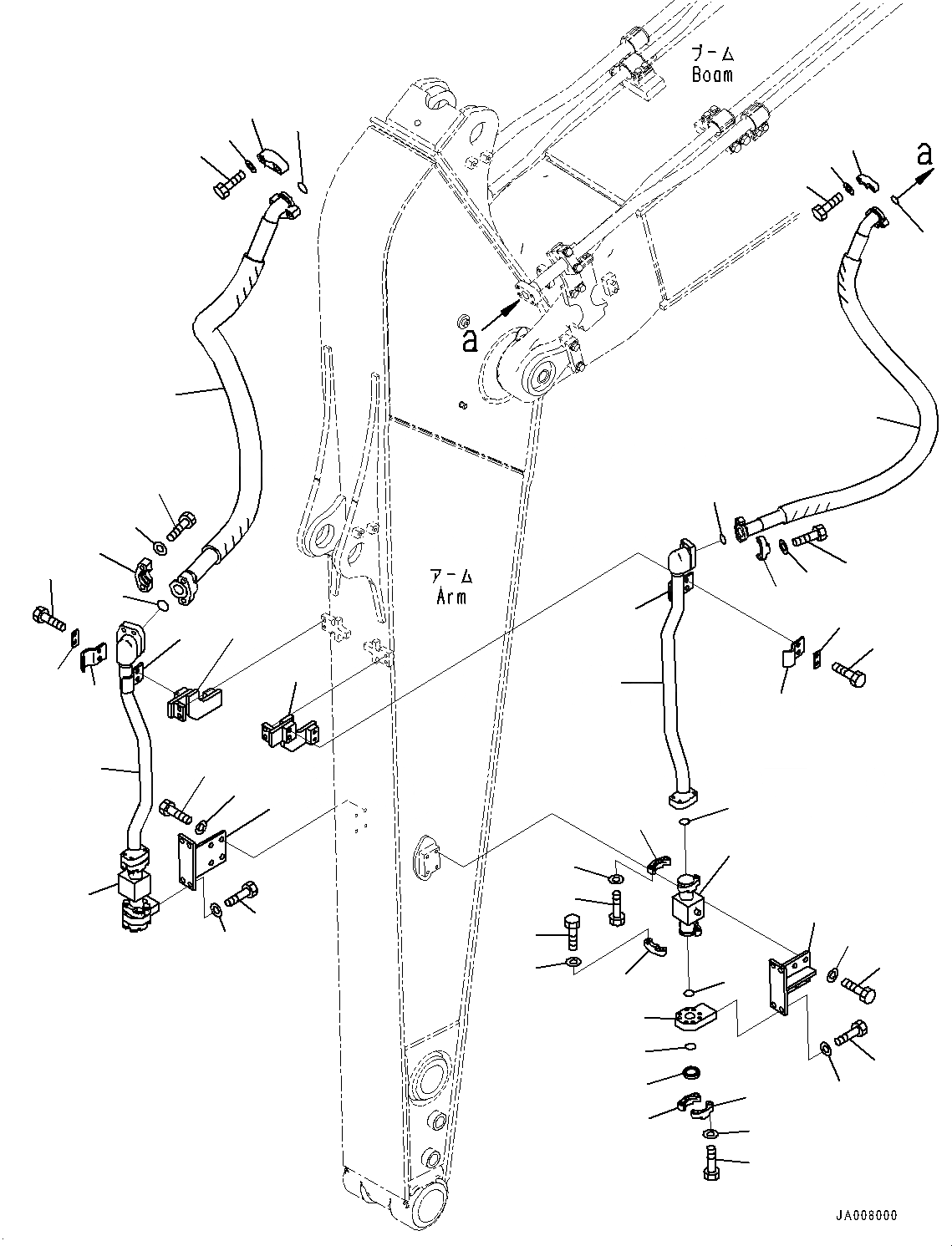 ブーム
Boom

a

a

アーム
Arm

JA008000