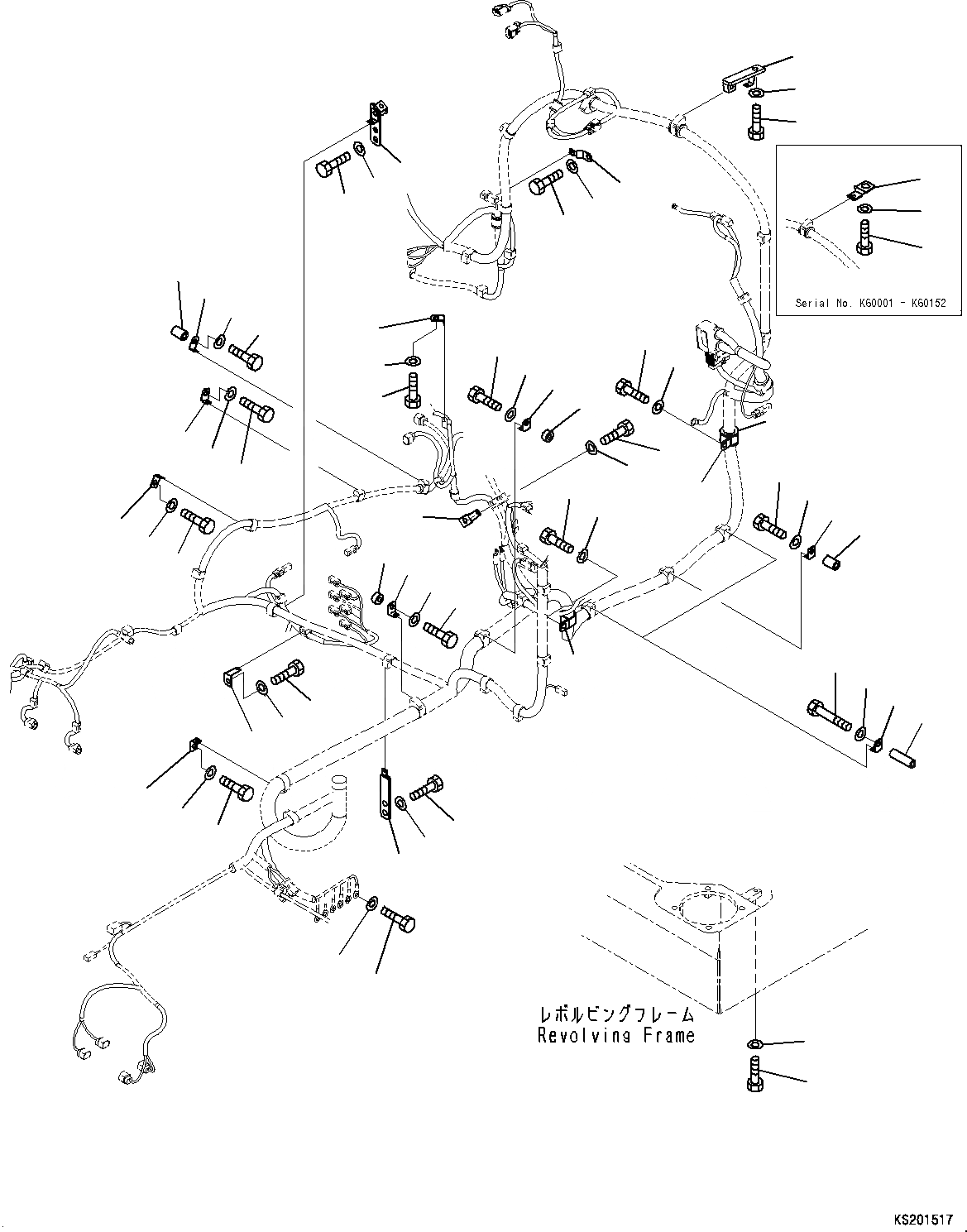 Serial No. K60001 - K60152

レボルビングフレーム
Revolving Frame

KS201517