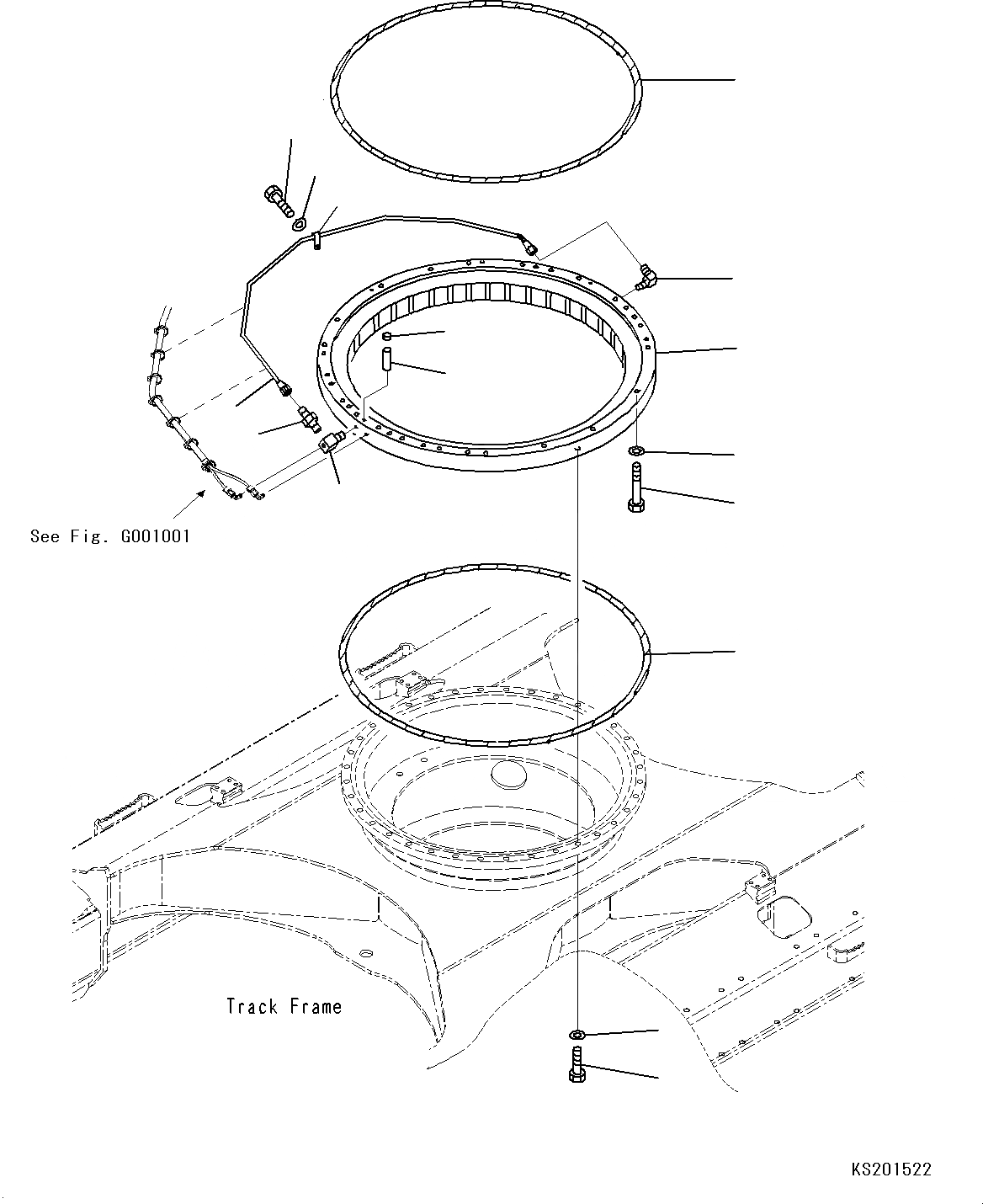 See Fig. G001001

Track Frame

KS201522