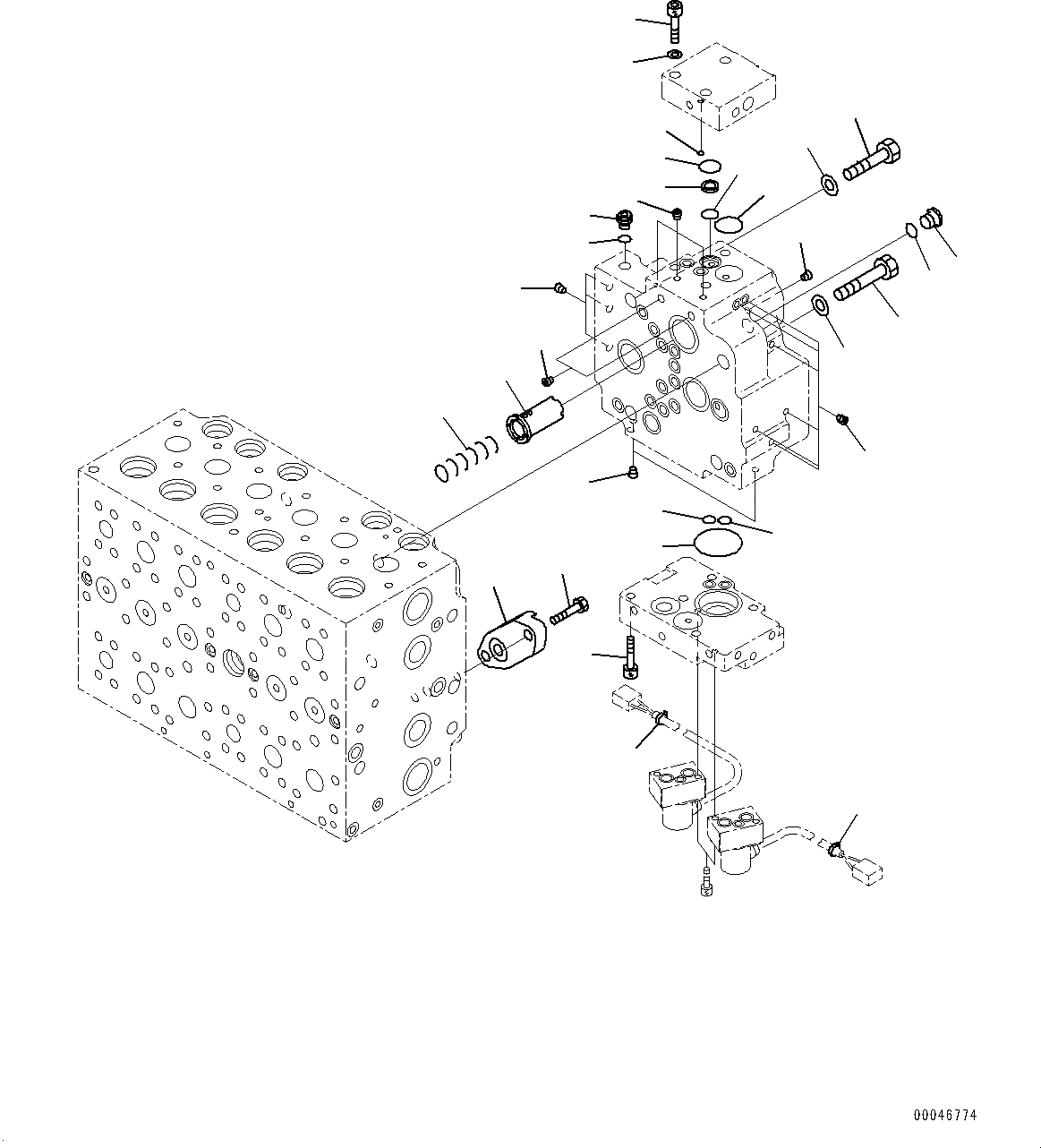 00046774