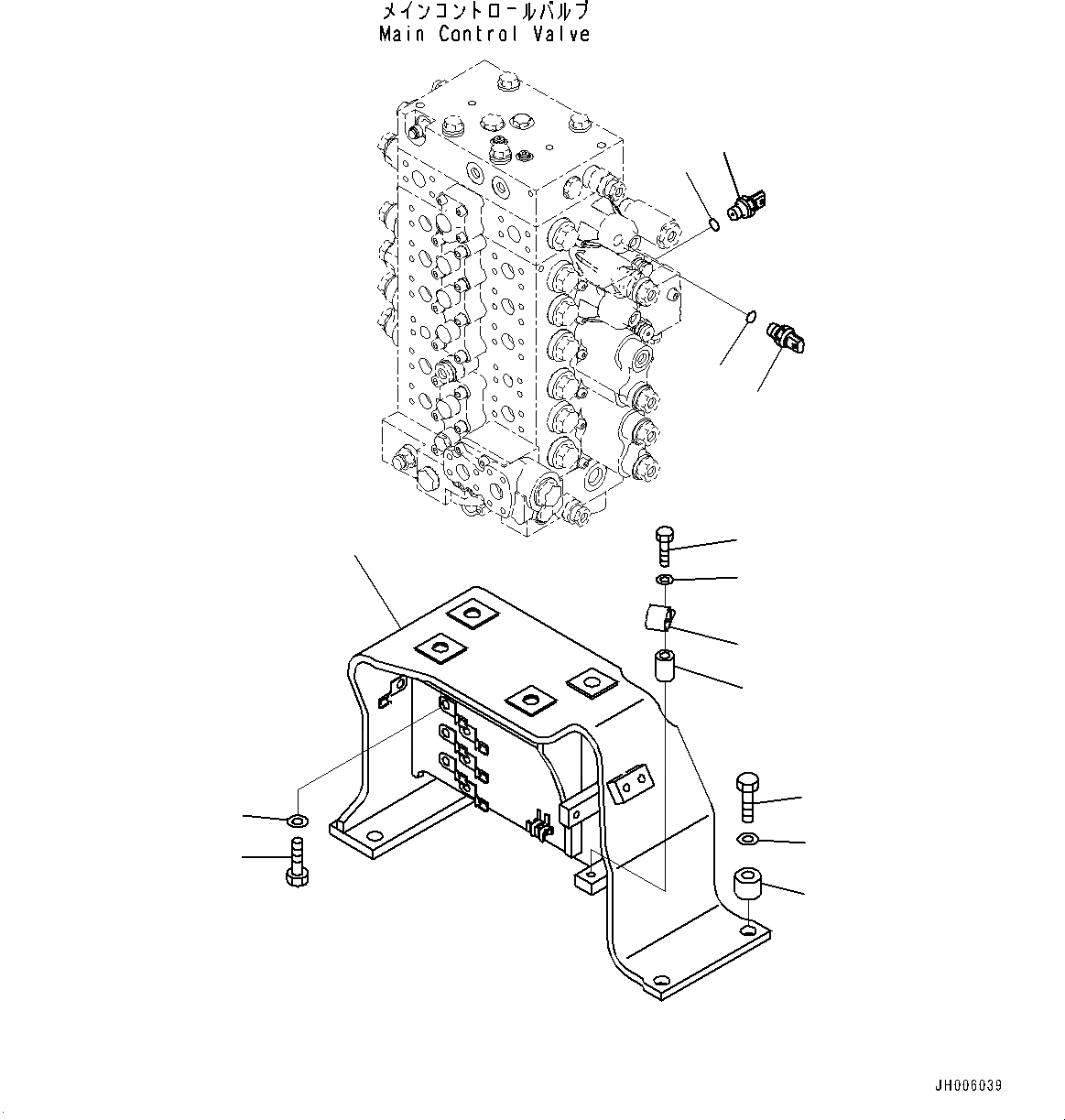 メインコントロールバルブ
Main Control Valve

JH006039