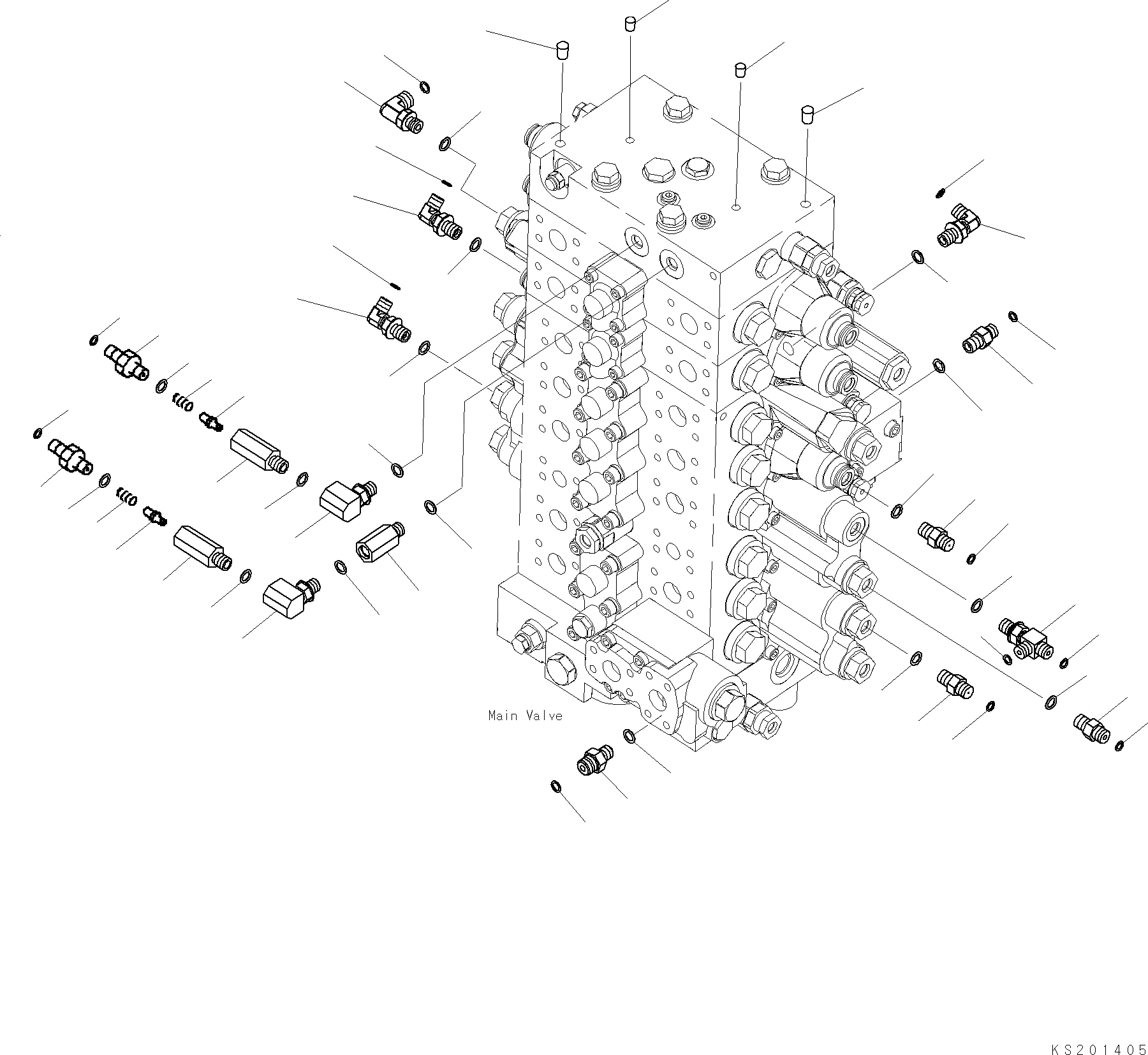 Main Valve

KS201405