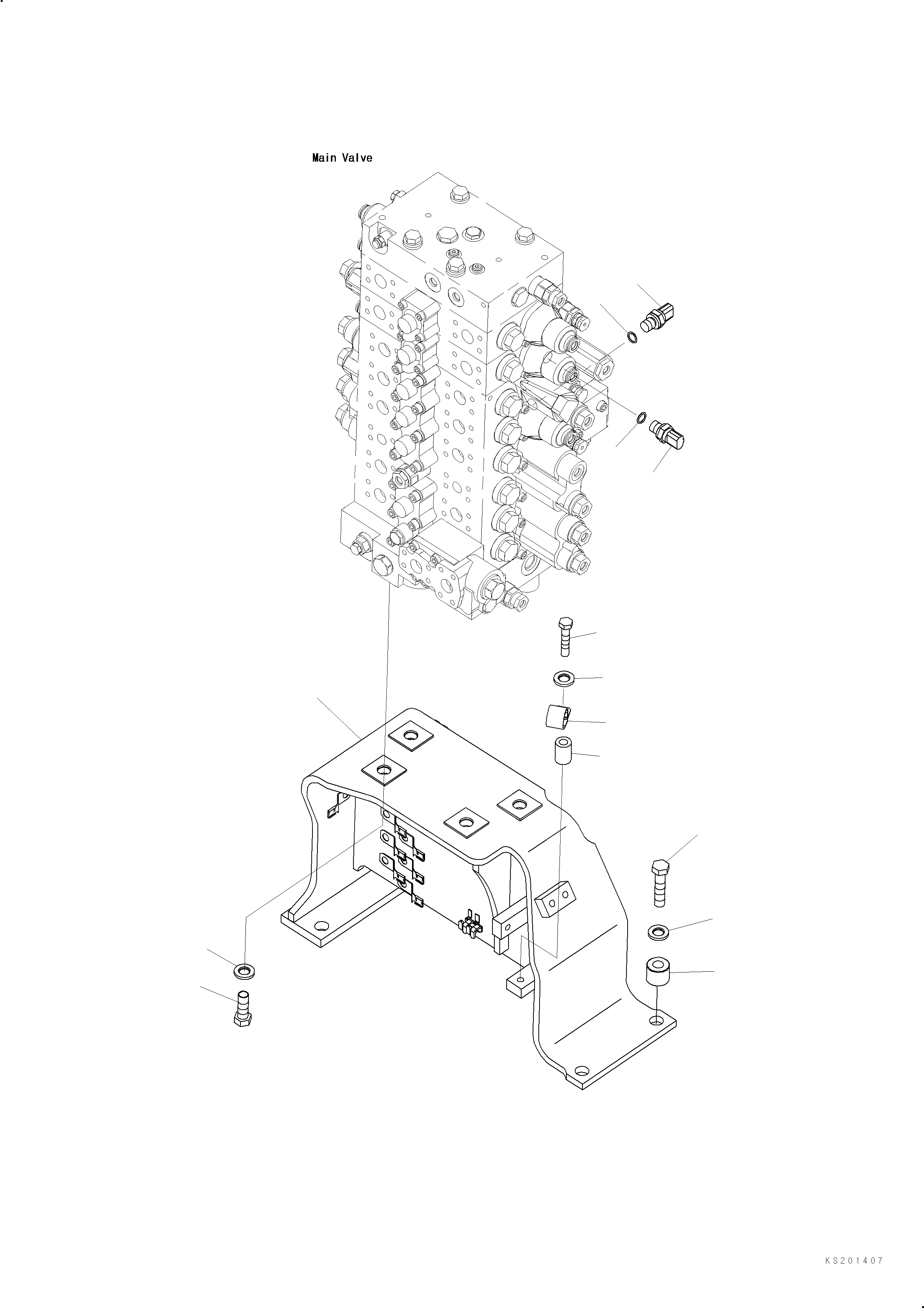 Main Valve

KS201407