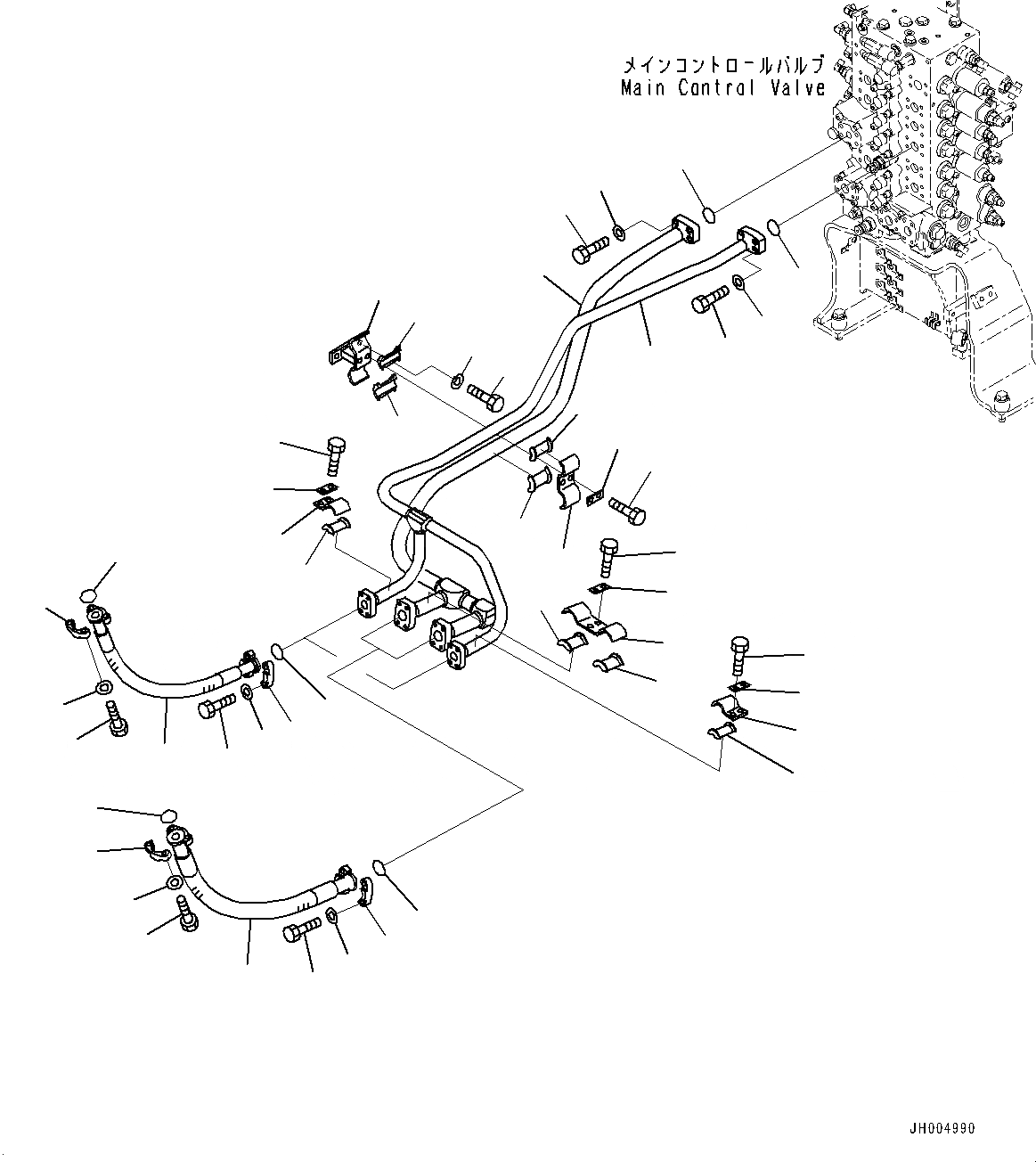 メインコントロールバルブ
Main Control Valve

JH004990