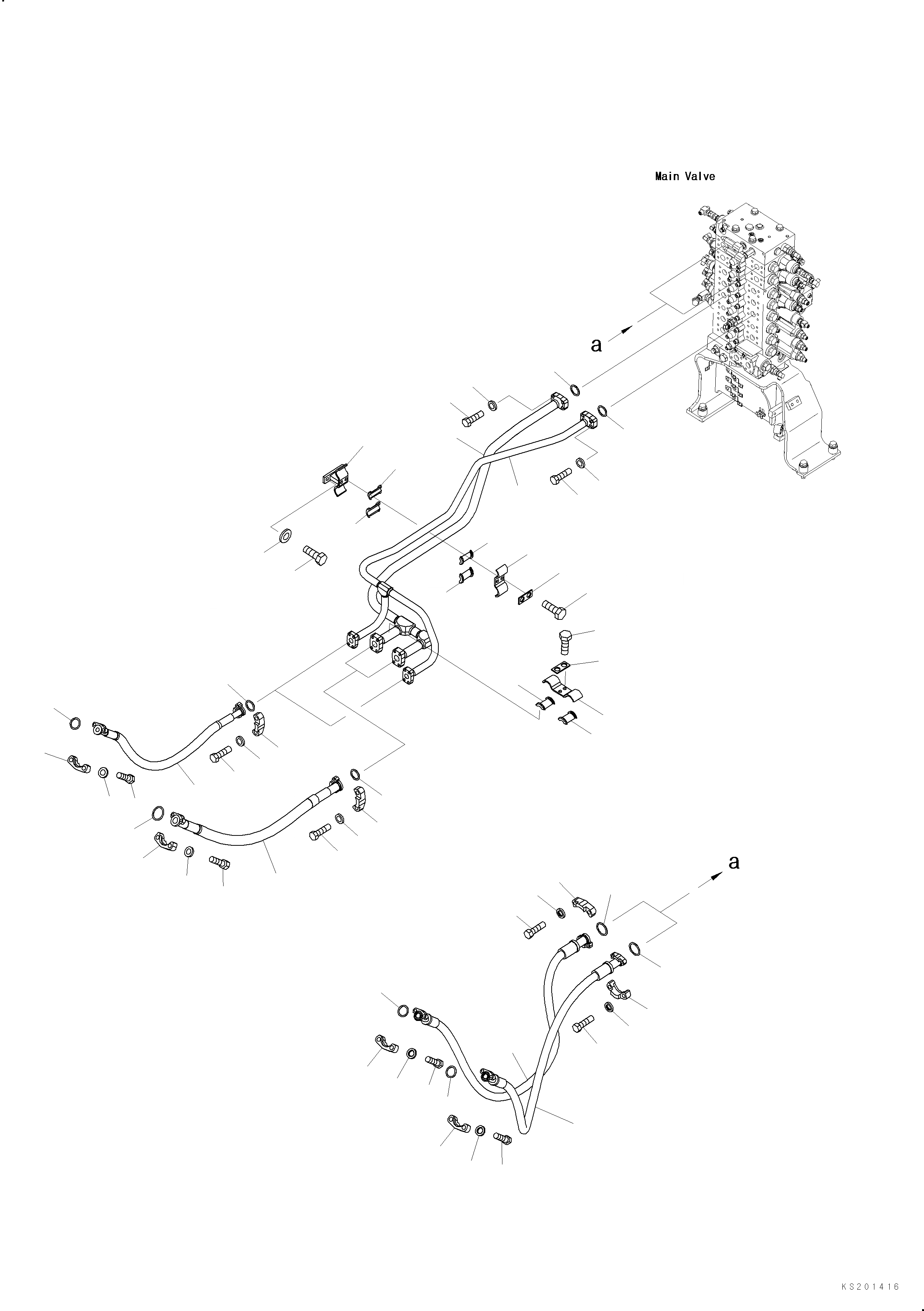 Main Valve

a

a

KS201416