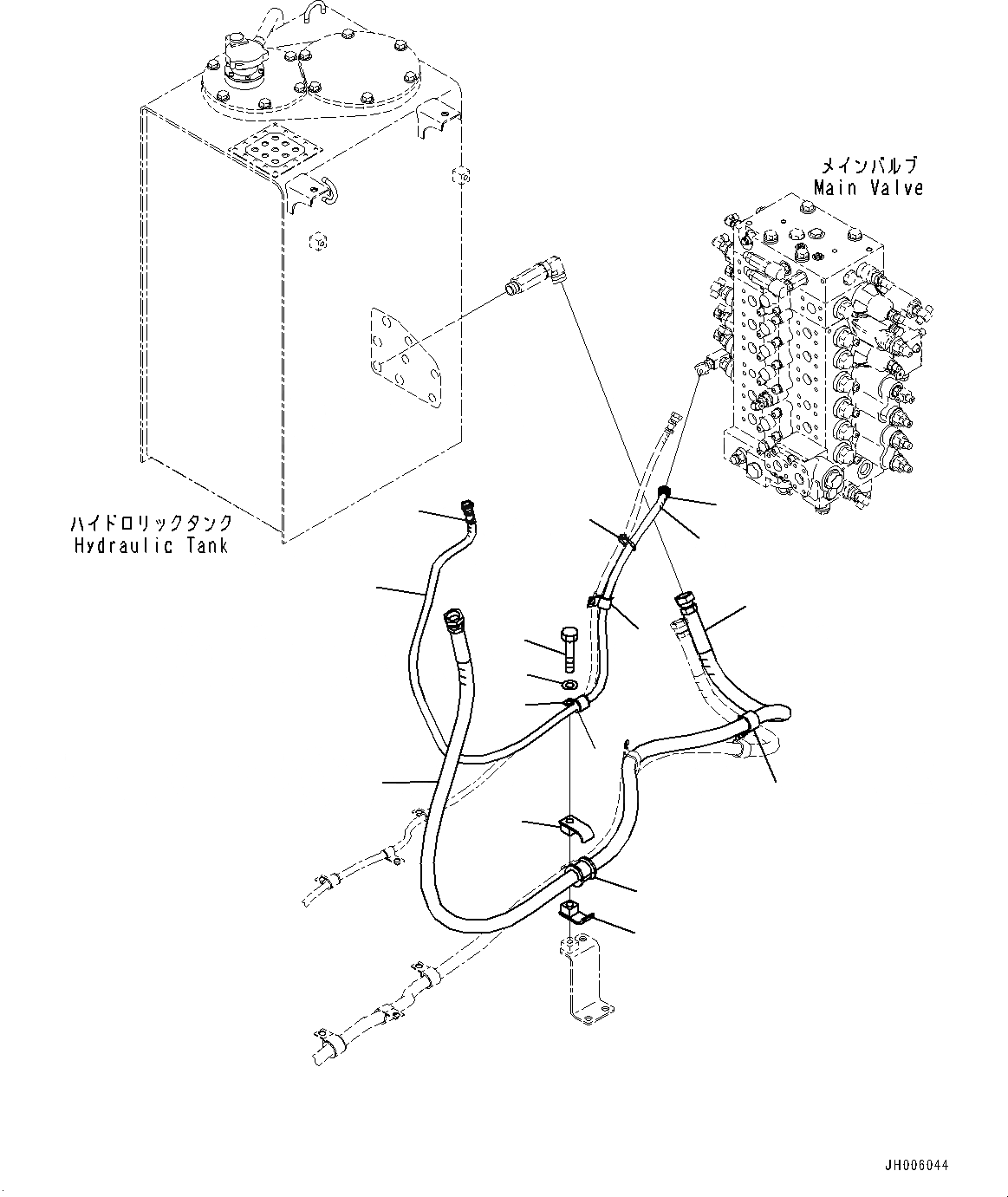 メインバルブ
Main Valve

ハイドロリックタンク
Hydraulic Tank

JH006044