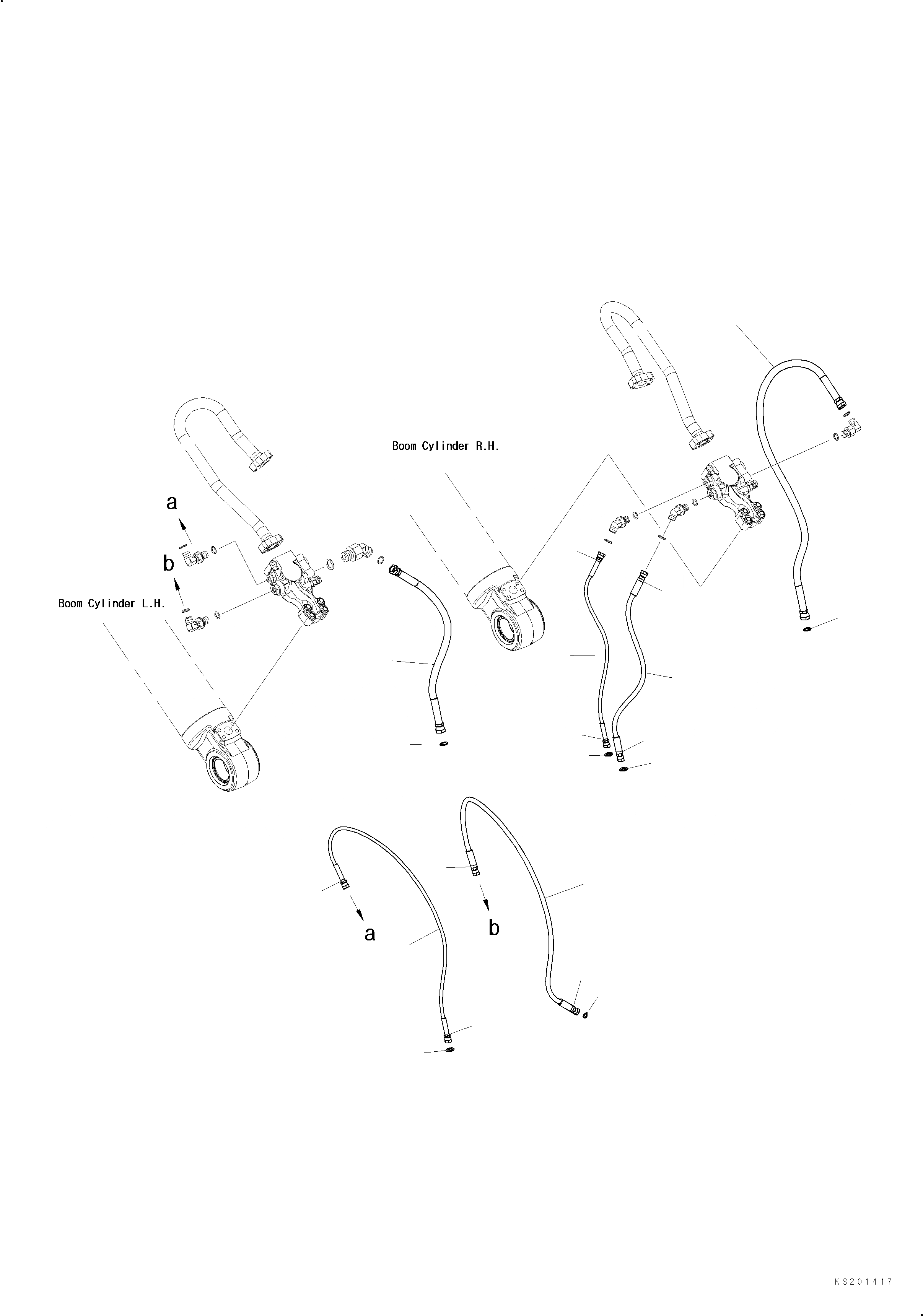 Boom Cylinder R.H.

a

b

Boom Cylinder L.H.

a

b

KS201417