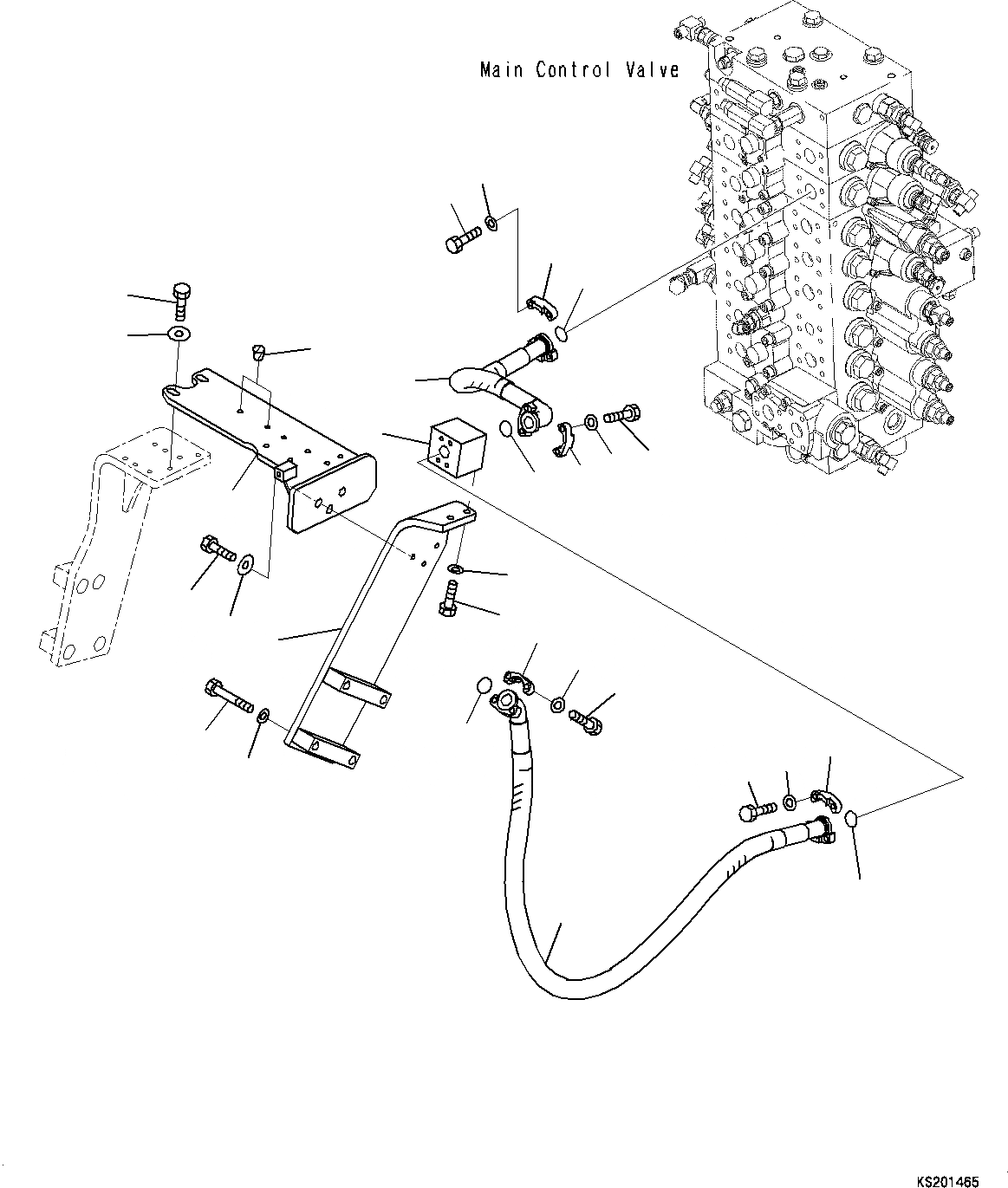 Main Control Valve

KS201465