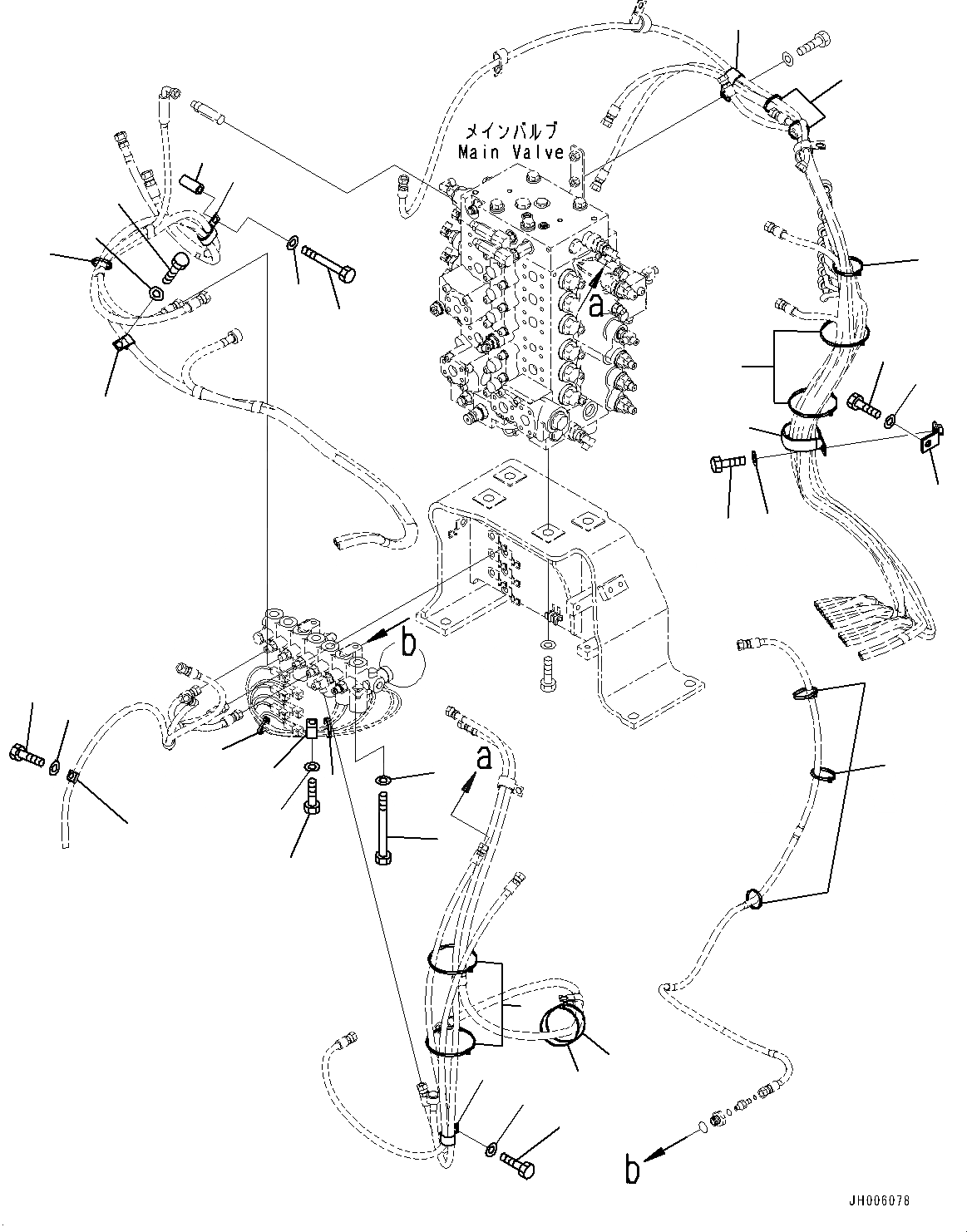 メインバルブ
Main Valve

a

b

a

b

JH006078