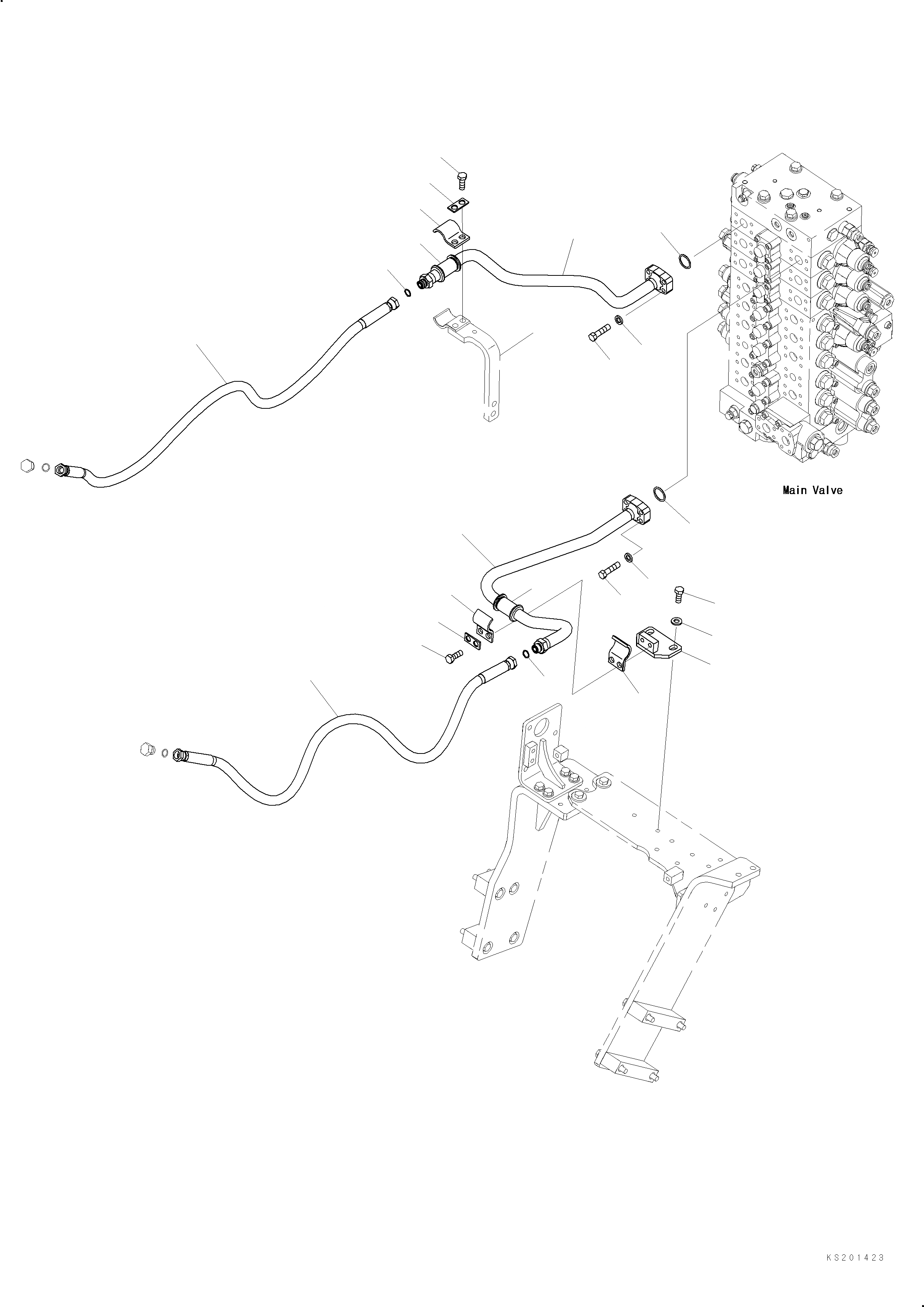 Main Valve

KS201423