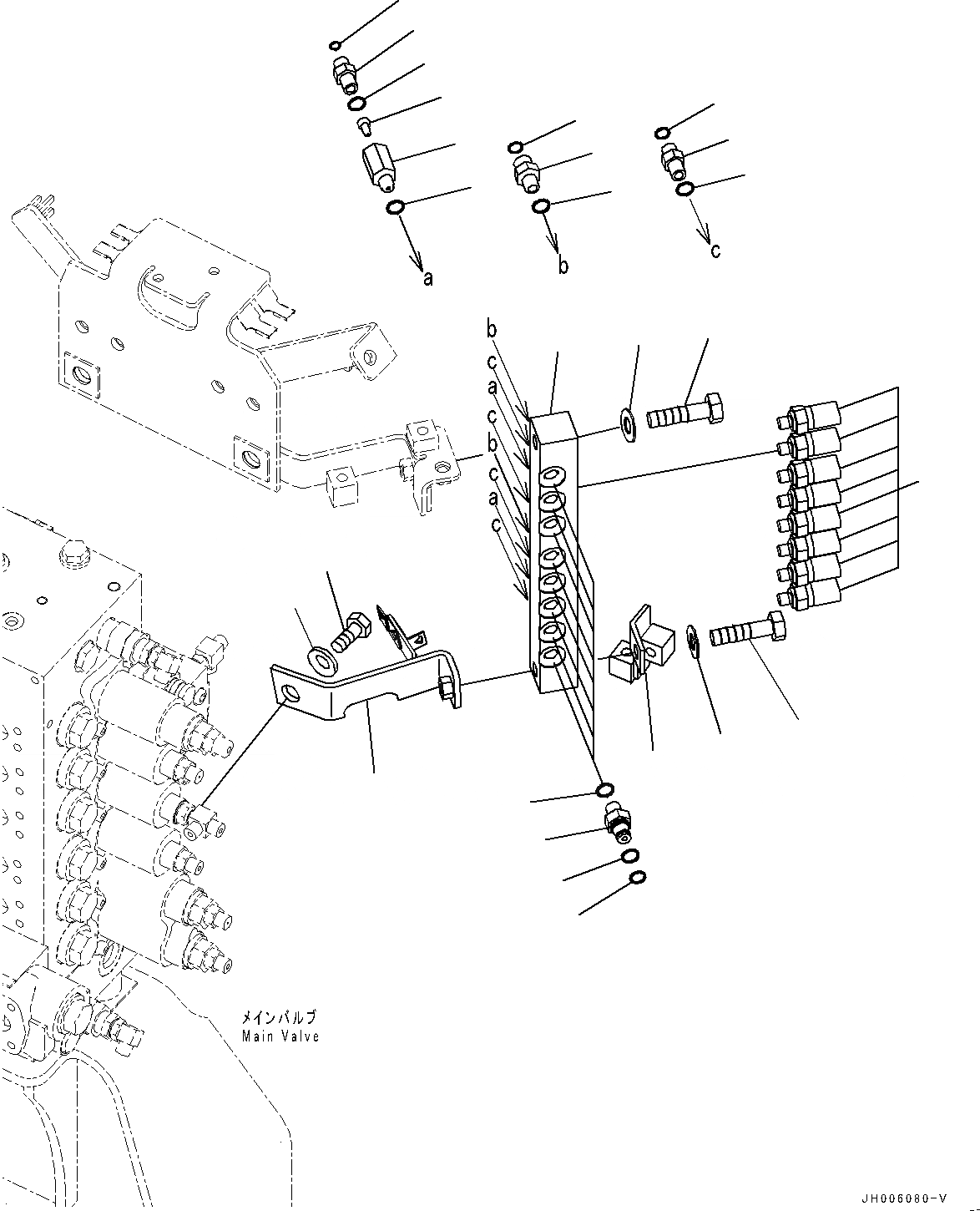 a
b
c
b
c
a
c
b
c
a
c
メインバルブ
Main Valve
JH006080-V