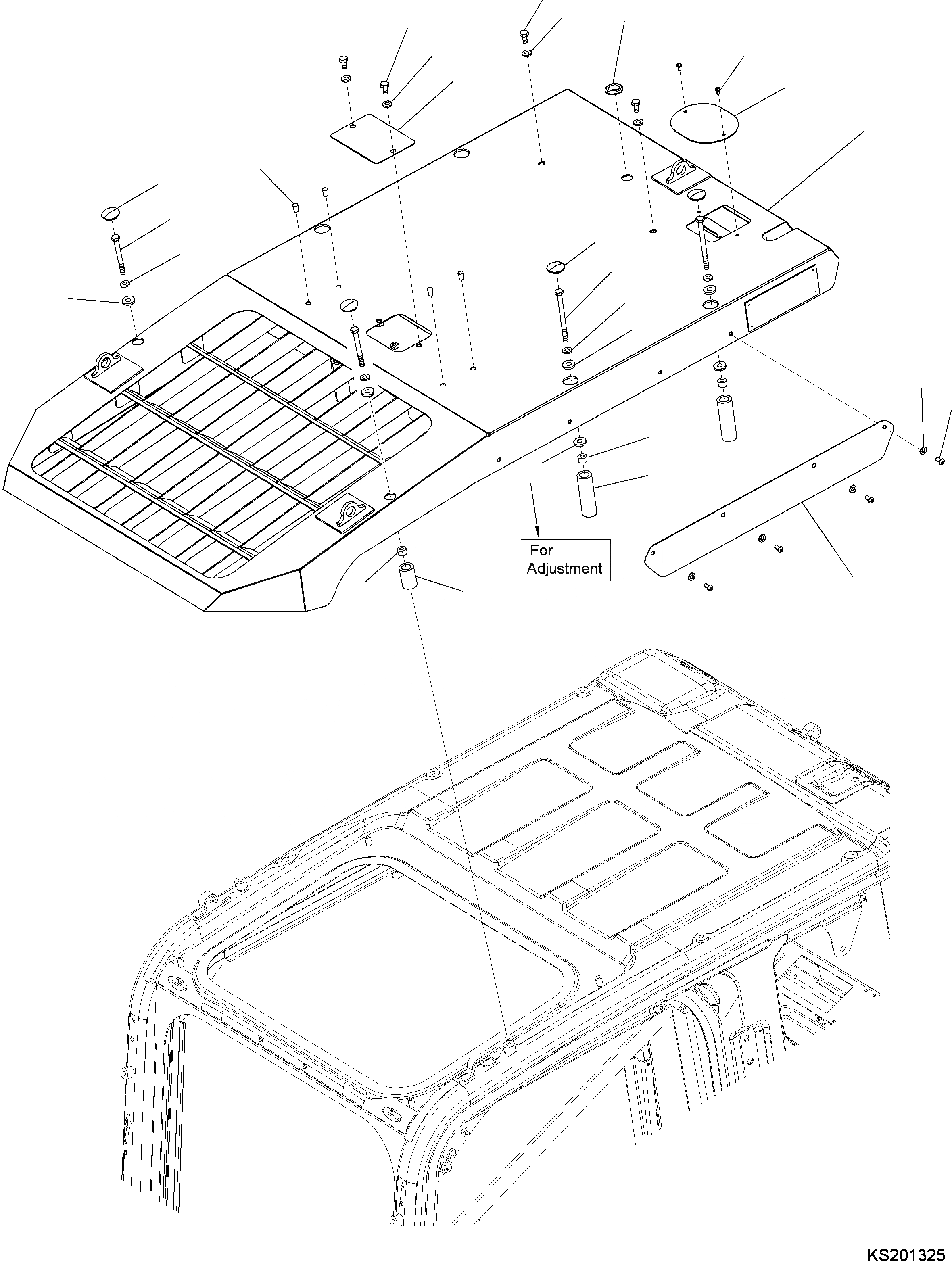 For Adjustment

KS201325