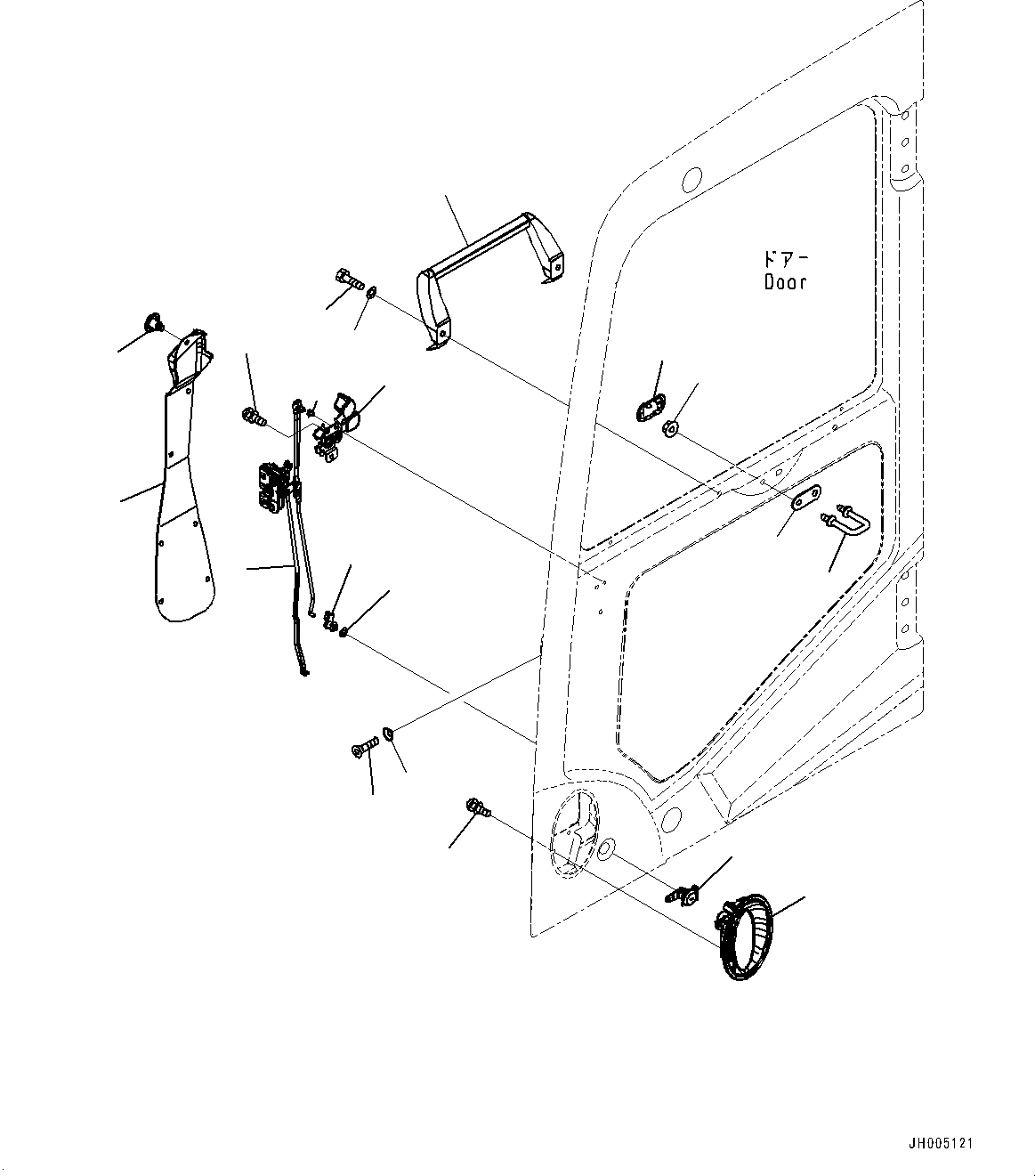 ドアー
Door

JH005121