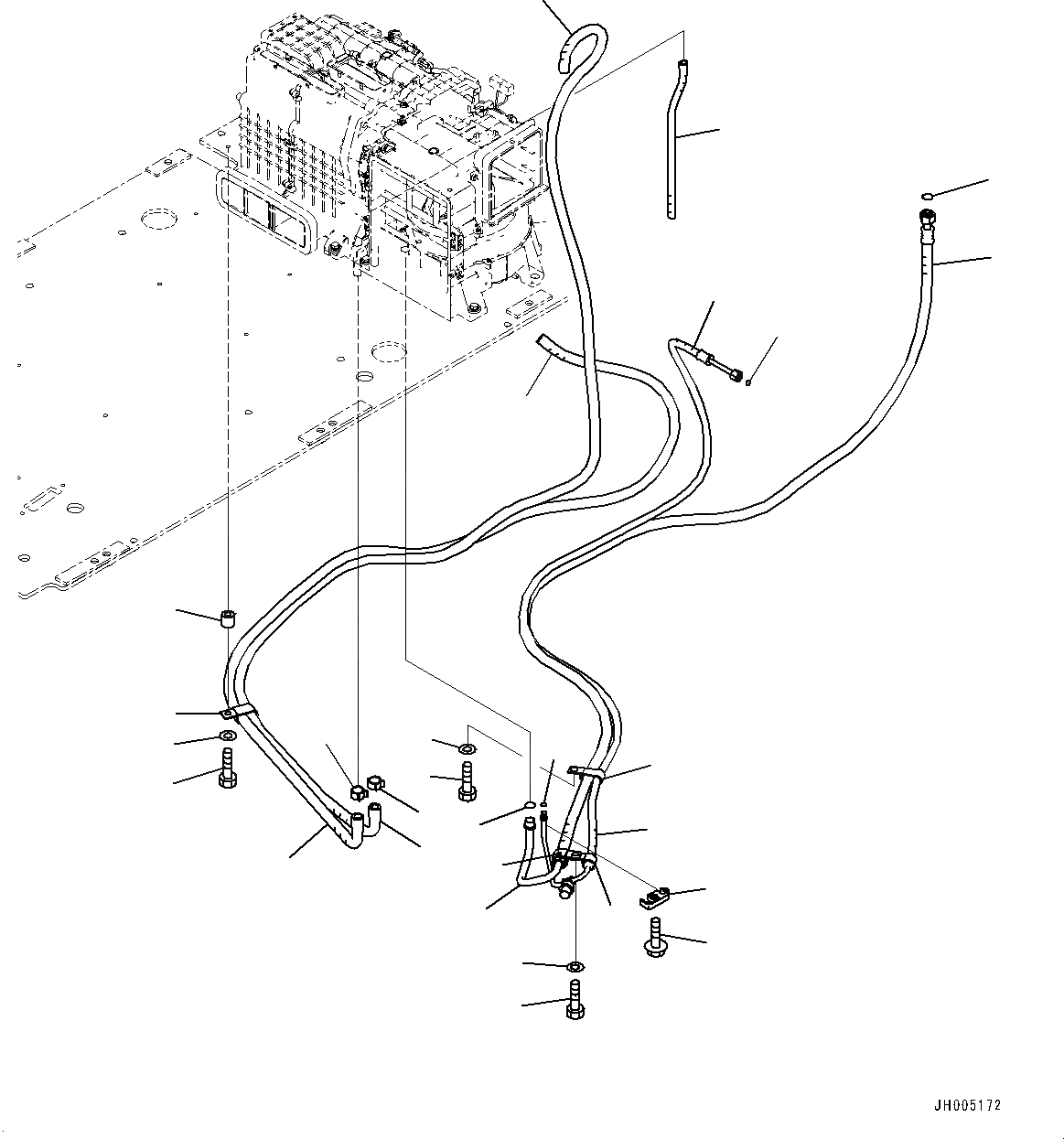 JH005172