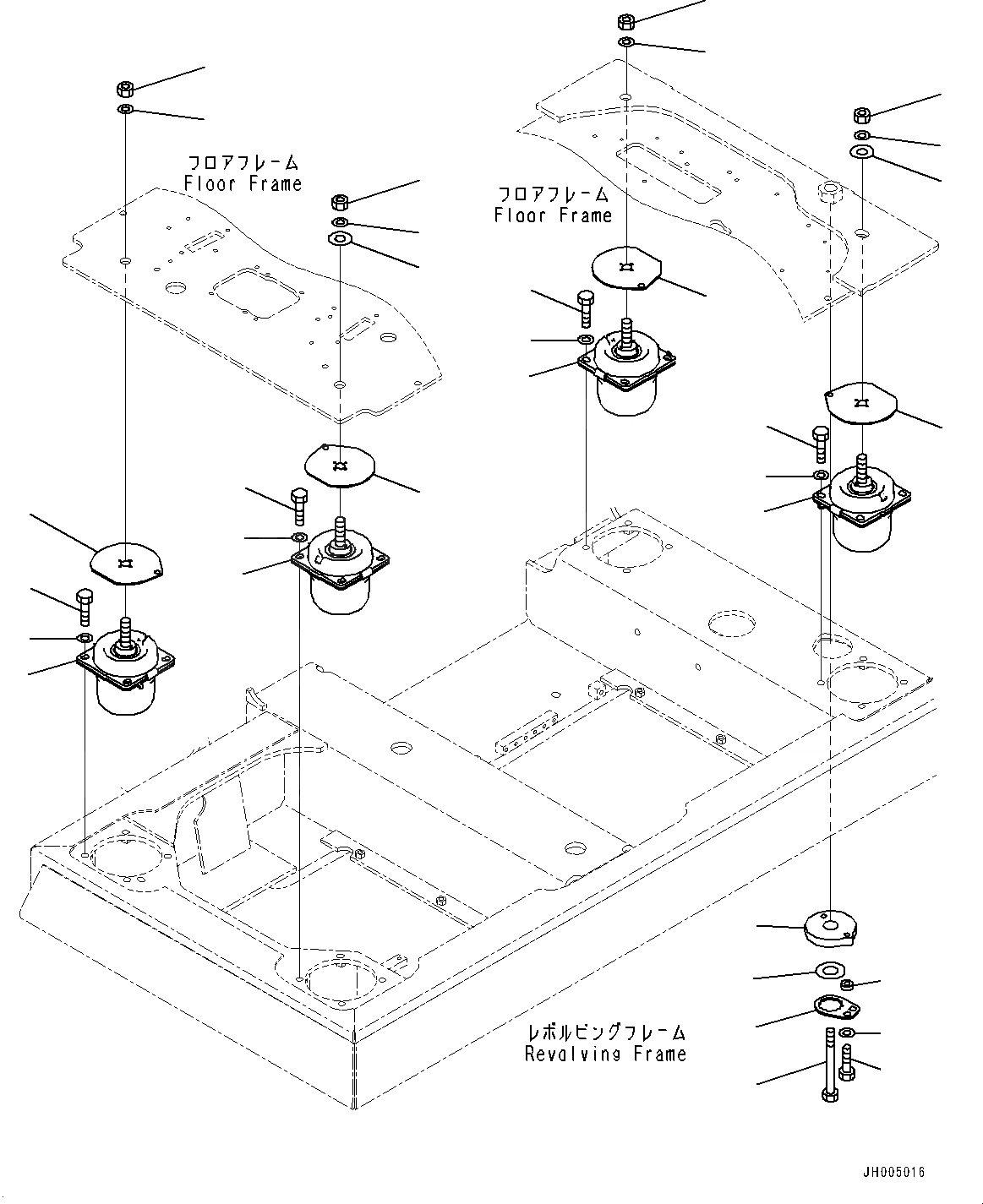 フロアフレーム
Floor Frame

フロアフレーム
Floor Frame

レボルビングフレーム
Revolving Frame

JH005016