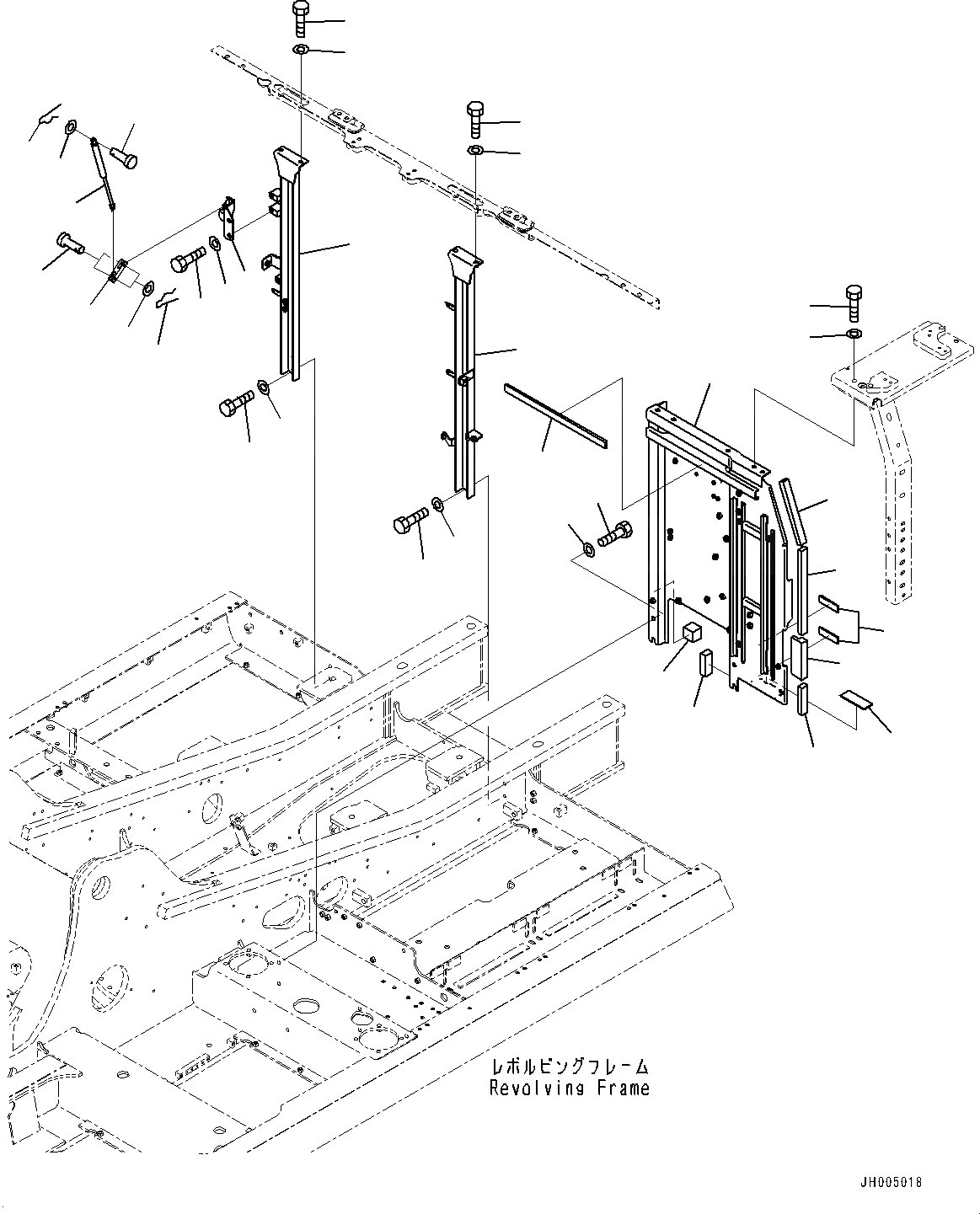 レボルビングフレーム
Revolving Frame

JH005018