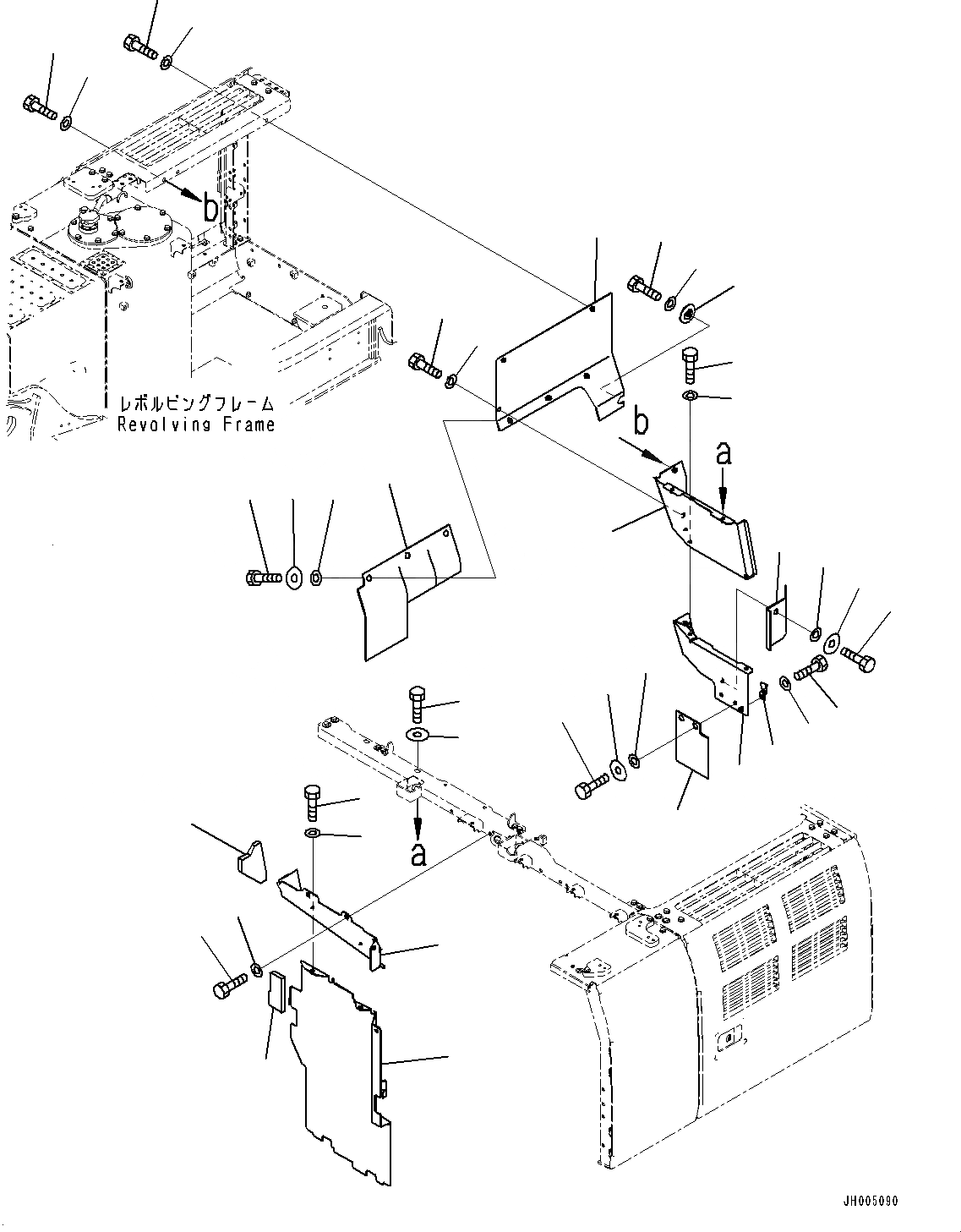 b

レボルビングフレーム
Revolving Frame

b

a

a

JH005090