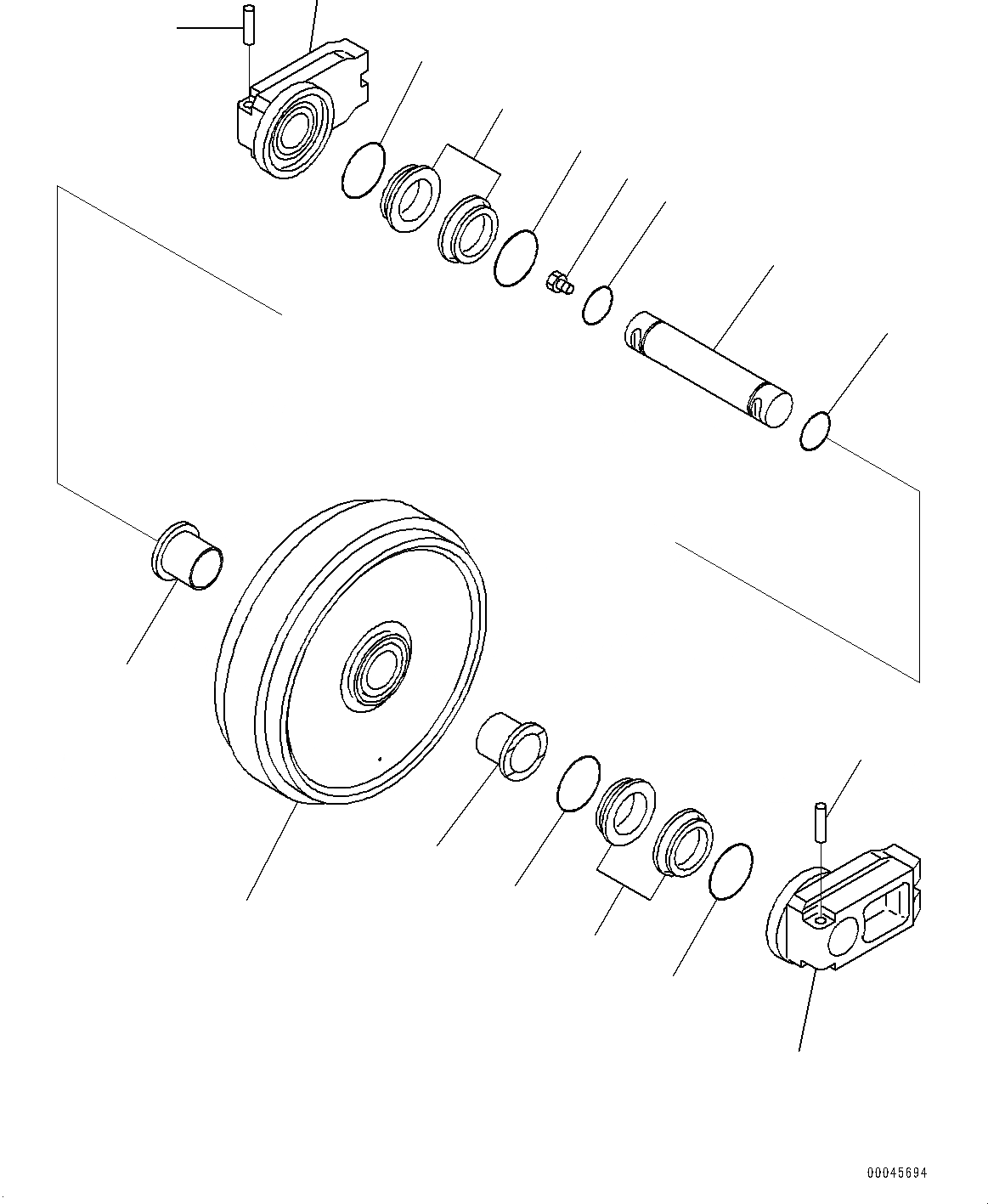 00045694