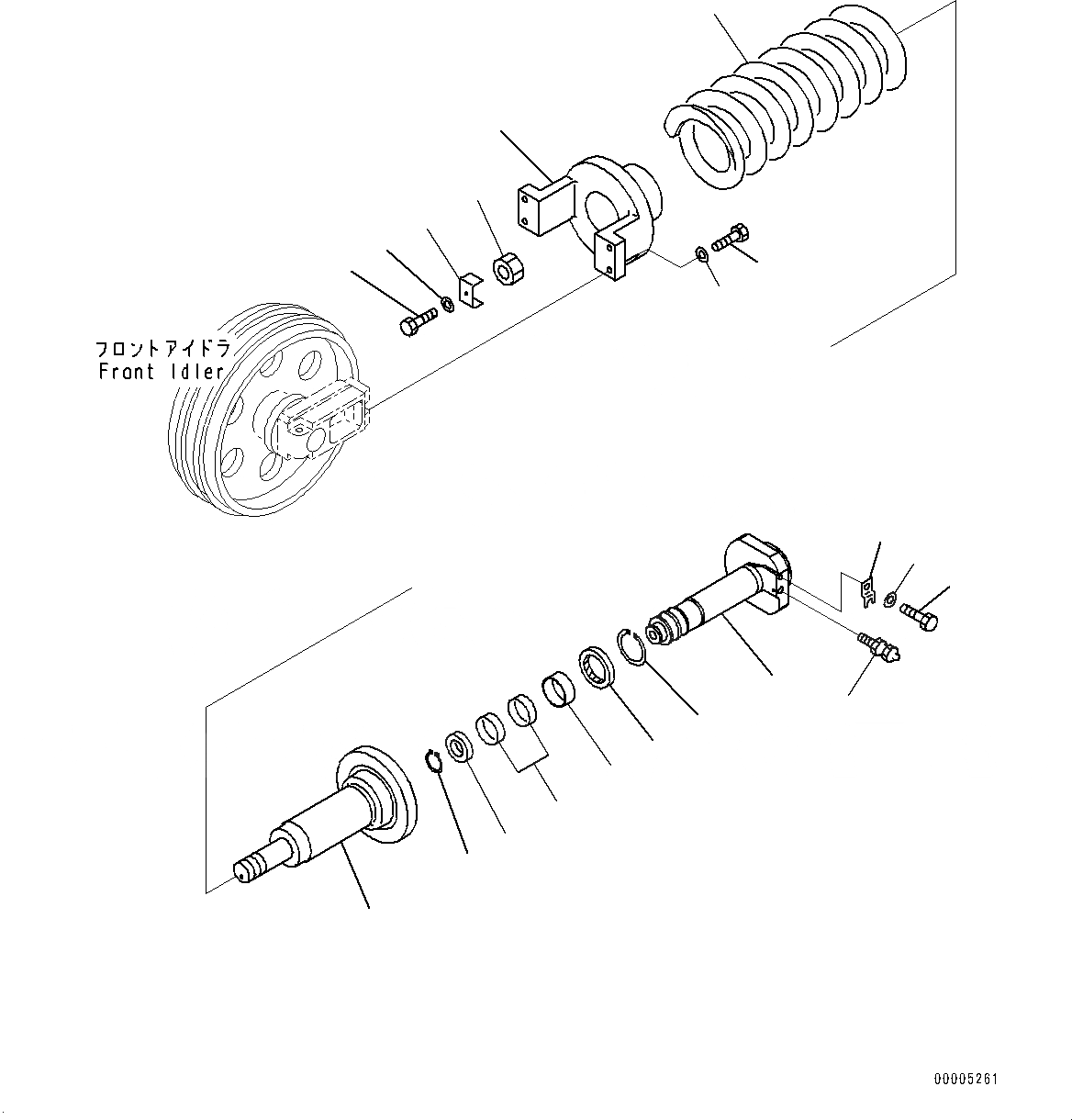 フロントアイドラ
Front Idler

00005261