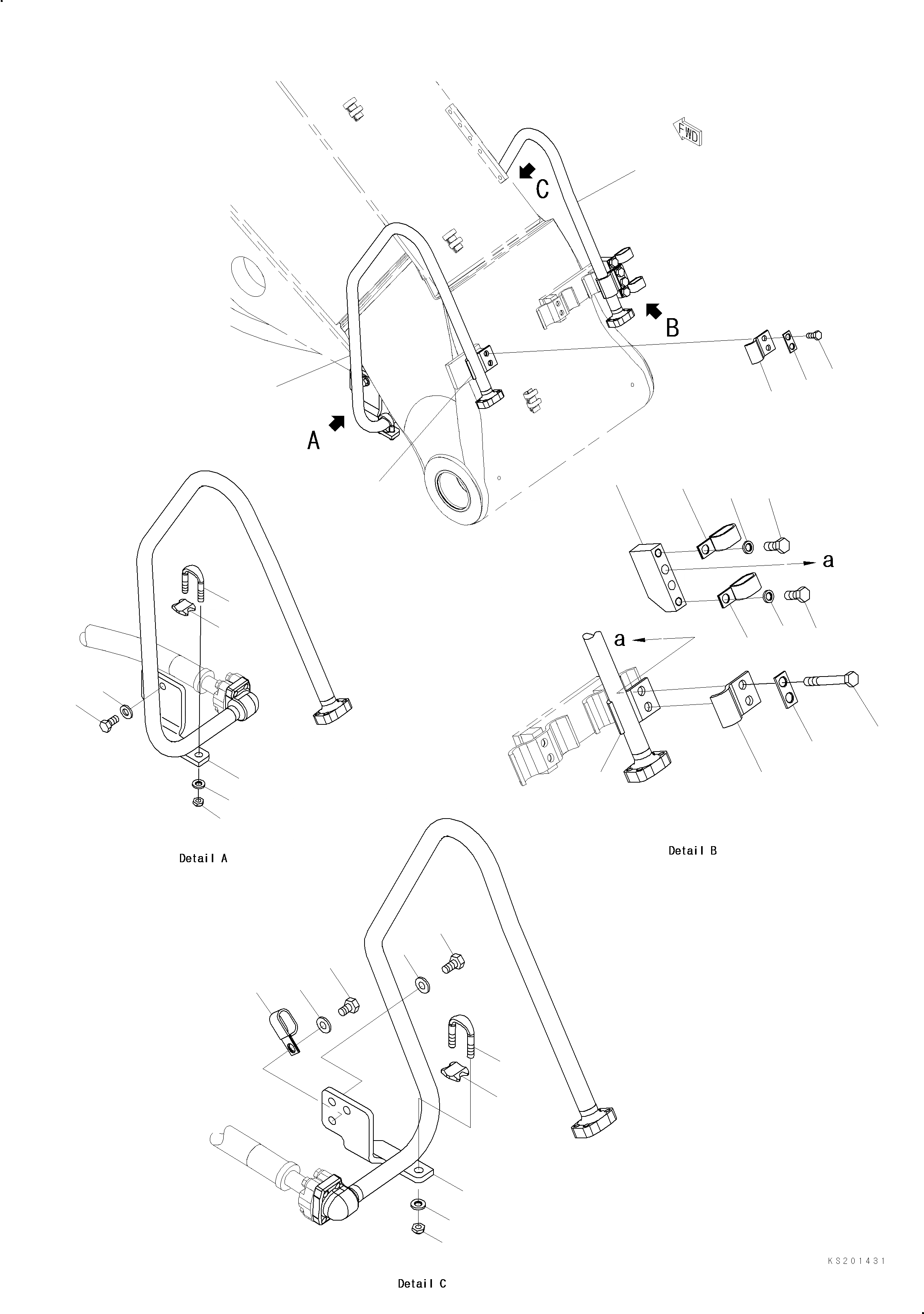 FWD

C

B

A

a

a

Detail A

Detail B

Detail C

KS201431