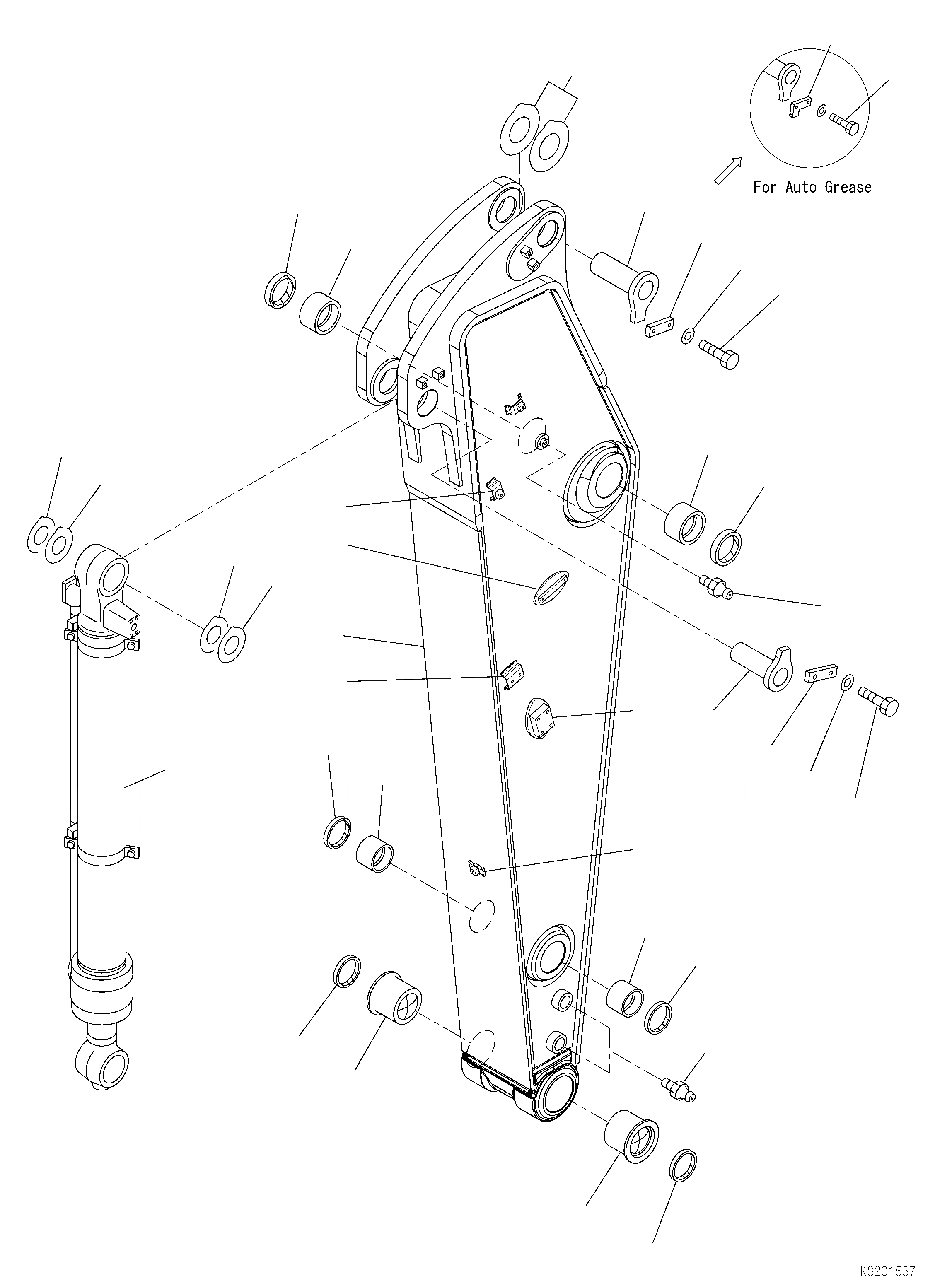 For Auto Grease

KS201537