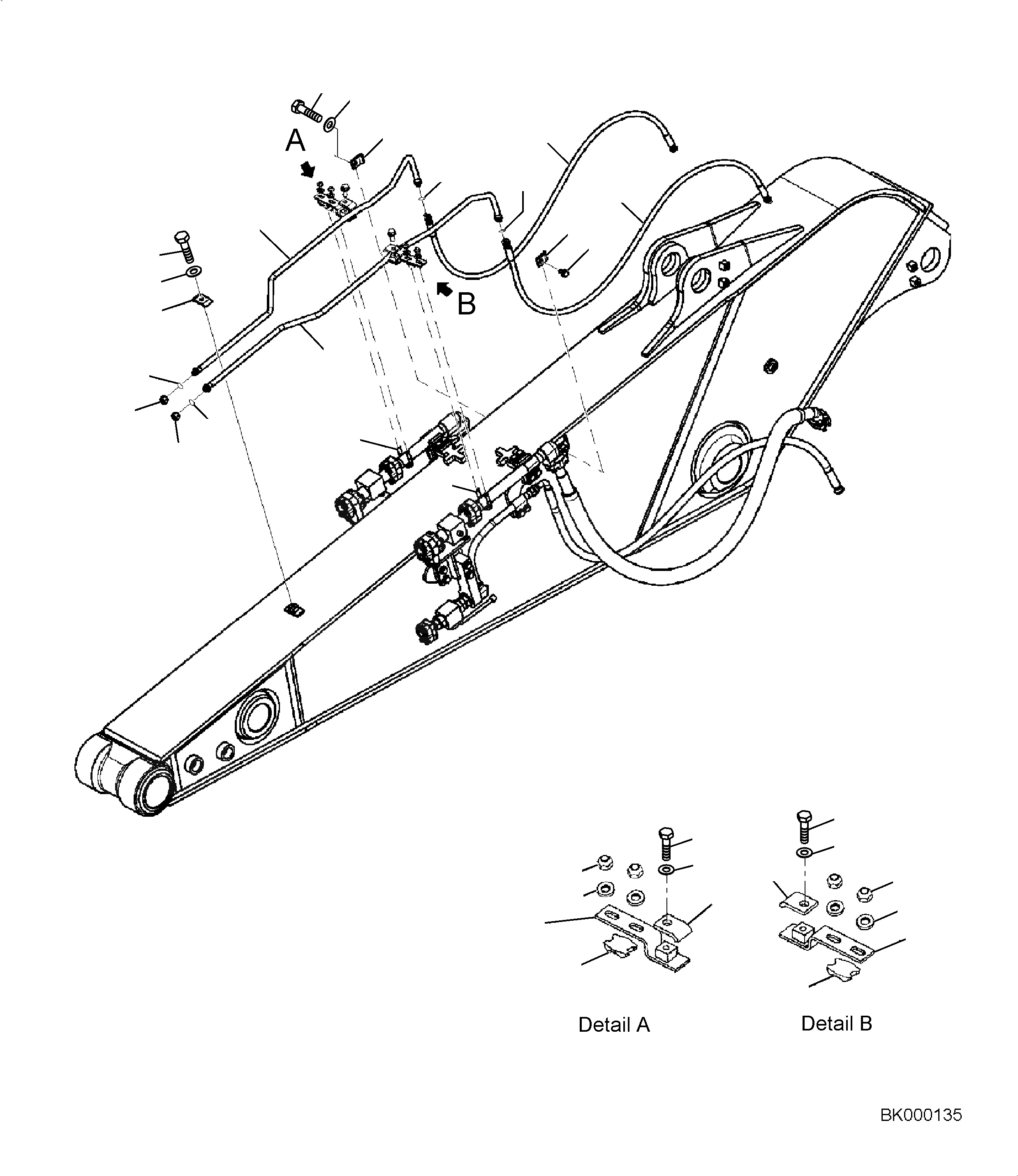 A

B

Detail A

Detail B

BK000135