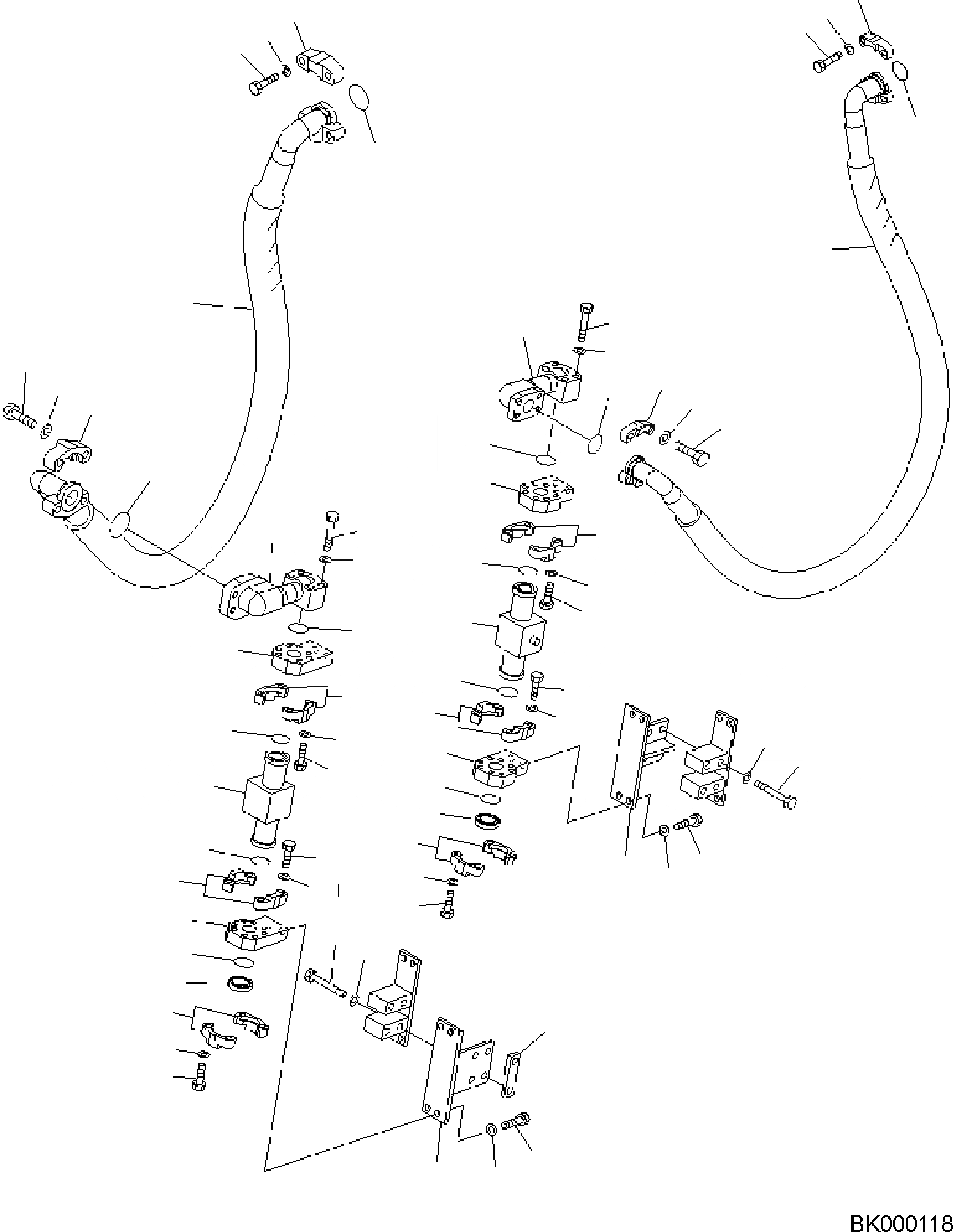 BK000118